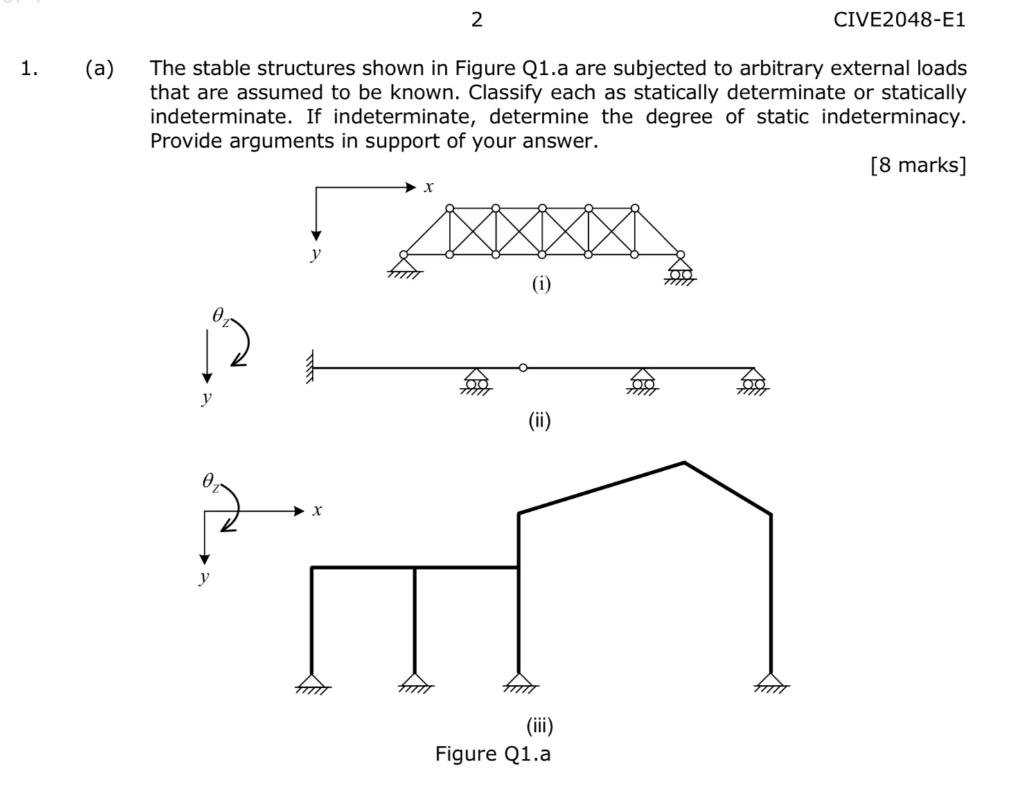 2 CIVE2048-E1

1. (a) The stable structures shown in Figure Q1.a are subjected to arbitrary external loads that are assumed to be known. Classify each as statically determinate or statically indeterminate. If indeterminate, determine the degree of static indeterminacy. Provide arguments in support of your answer.

[8 marks]

$x$

$y$

(i)

$\theta_z$

$y$

(ii)

$\theta_z$

$x$

$y$

(iii)

Figure Q1.a