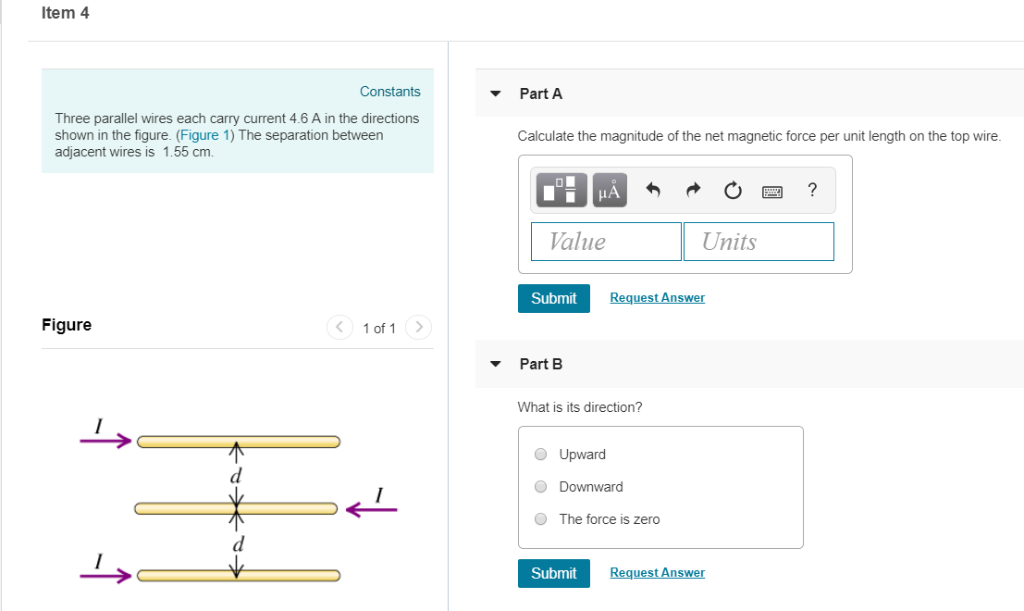 Item 4

Constants

Three parallel wires each carry current 4.6 A in the directions shown in the figure. (Figure 1) The separation between adjacent wires is 1.55 cm.

Figure

1 of 1

$I$

$d$

$I$

$d$

$I$

Part A

Calculate the magnitude of the net magnetic force per unit length on the top wire.

μÅ

?

Value

Units

Submit

Request Answer

Part B

What is its direction?

Upward

Downward

The force is zero

Submit

Request Answer