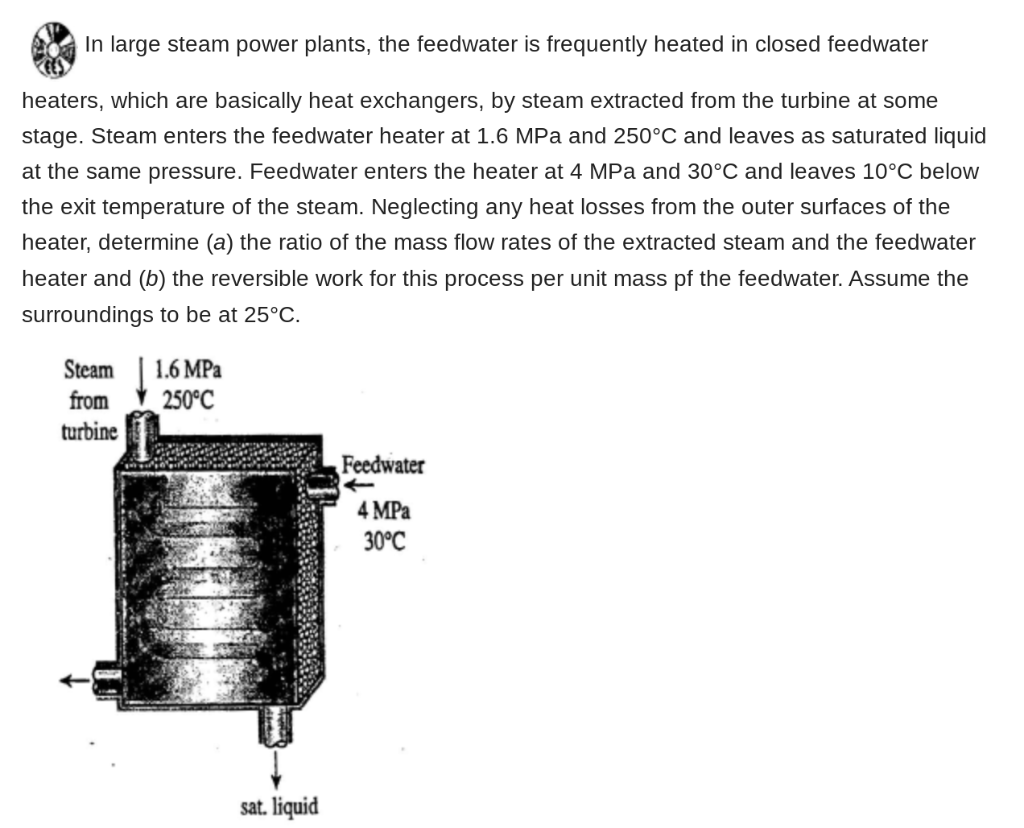 In large steam power plants, the feedwater is frequently heated in closed feedwater heaters, which are basically heat exchangers, by steam extracted from the turbine at some stage. Steam enters the feedwater heater at 1.6 MPa and 250°C and leaves as saturated liquid at the same pressure. Feedwater enters the heater at 4 MPa and 30°C and leaves 10°C below the exit temperature of the steam. Neglecting any heat losses from the outer surfaces of the heater, determine (a) the ratio of the mass flow rates of the extracted steam and the feedwater heater and (b) the reversible work for this process per unit mass pf the feedwater. Assume the surroundings to be at 25°C.

Steam from turbine

1.6 MPa
250°C

Feedwater

4 MPa
30°C

sat. liquid