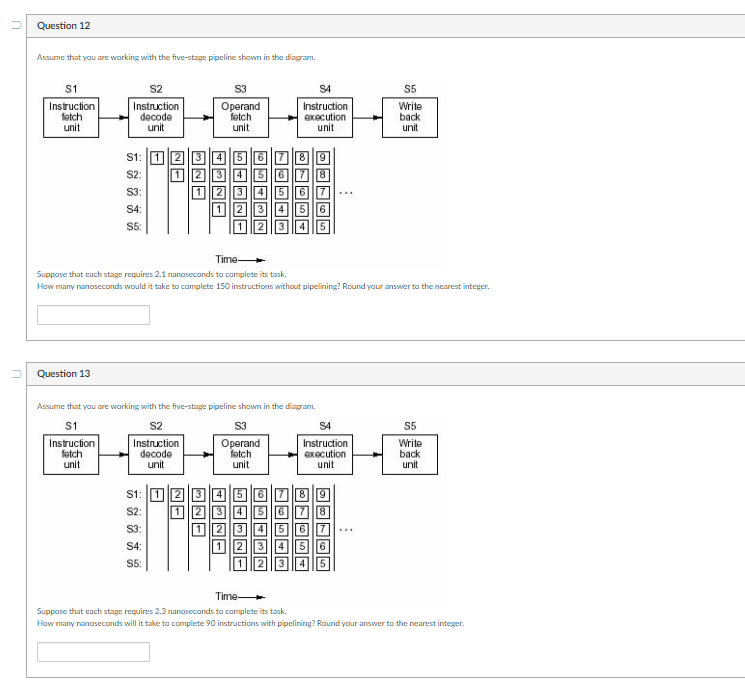 Question 12

Assume that you are working with the five-stage pipeline shown in the diagram.

S1 Instruction fetch unit
S2 Instruction decode unit
S3 Operand fetch unit
S4 Instruction execution unit
S5 Write back unit

S1: 1 2 3 4 5 6 7 8 9
S2: 1 2 3 4 5 6 7 8
S3: 1 2 3 4 5 6 7 ...
S4: 1 2 3 4 5 6
S5: 1 2 3 4 5

Time

Suppose that each stage requires 2.1 nanoseconds to complete its task.
How many nanoseconds would it take to complete 150 instructions without pipelining? Round your answer to the nearest integer.

Question 13

Assume that you are working with the five-stage pipeline shown in the diagram.

S1 Instruction fetch unit
S2 Instruction decode unit
S3 Operand fetch unit
S4 Instruction execution unit
S5 Write back unit

S1: 1 2 3 4 5 6 7 8 9
S2: 1 2 3 4 5 6 7 8
S3: 1 2 3 4 5 6 7 ...
S4: 1 2 3 4 5 6
S5: 1 2 3 4 5

Time

Suppose that each stage requires 2.3 nanoseconds to complete its task.
How many nanoseconds will it take to complete 90 instructions with pipelining? Round your answer to the nearest integer.