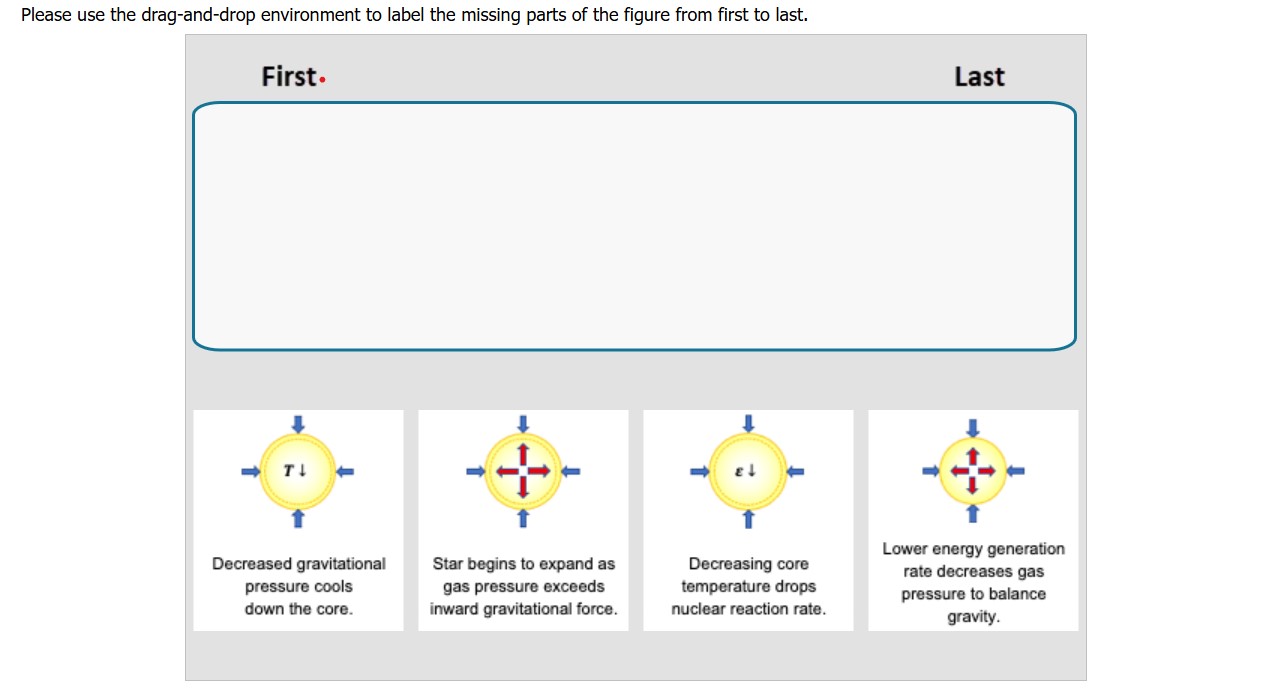 Please use the drag-and-drop environment to label the missing parts of the figure from first to last.

First

Last

$T\downarrow$

Decreased gravitational pressure cools down the core.

Star begins to expand as gas pressure exceeds inward gravitational force.

$\varepsilon\downarrow$

Decreasing core temperature drops nuclear reaction rate.

Lower energy generation rate decreases gas pressure to balance gravity.