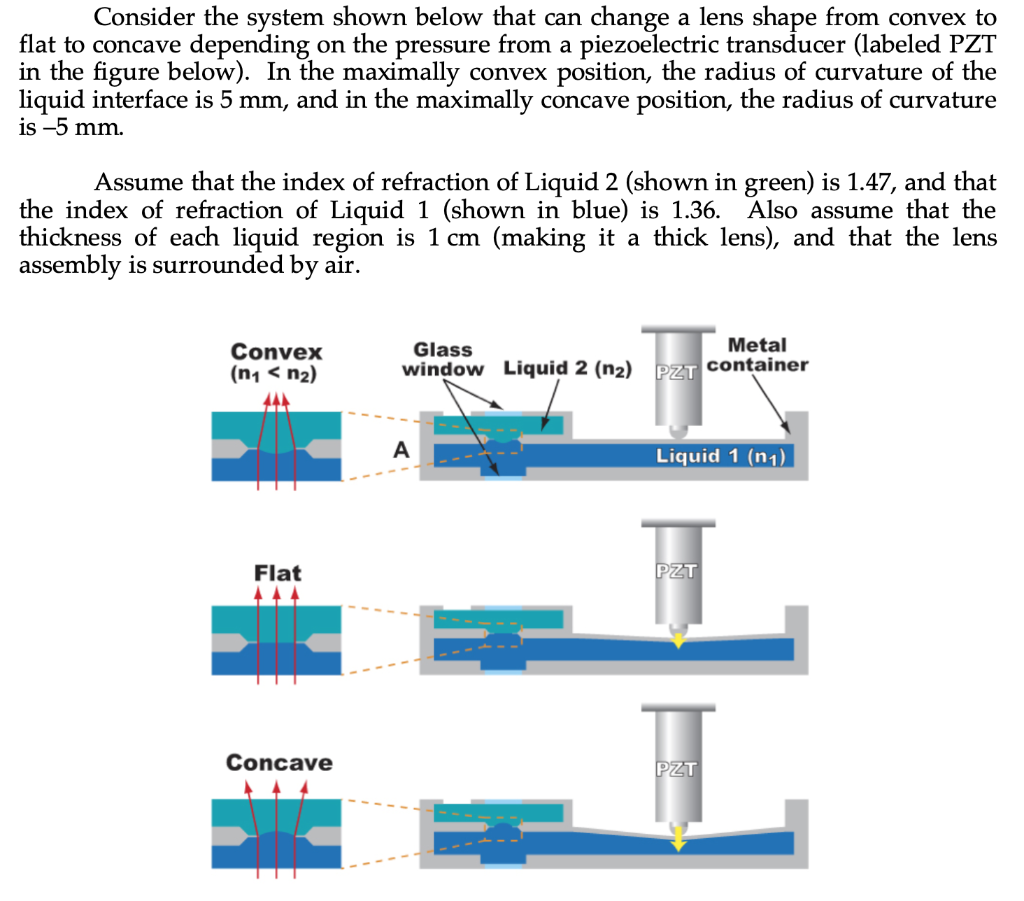 Consider the system shown below that can change a lens shape from convex to flat to concave depending on the pressure from a piezoelectric transducer (labeled PZT in the figure below). In the maximally convex position, the radius of curvature of the liquid interface is 5 mm, and in the maximally concave position, the radius of curvature is –5 mm.

Assume that the index of refraction of Liquid 2 (shown in green) is 1.47, and that the index of refraction of Liquid 1 (shown in blue) is 1.36. Also assume that the thickness of each liquid region is 1 cm (making it a thick lens), and that the lens assembly is surrounded by air.

Convex
($n_1 < n_2$)

Glass window

Liquid 2 ($n_2$)

PZT

Metal container

A

Liquid 1 ($n_1$)

Flat

PZT

Concave

PZT