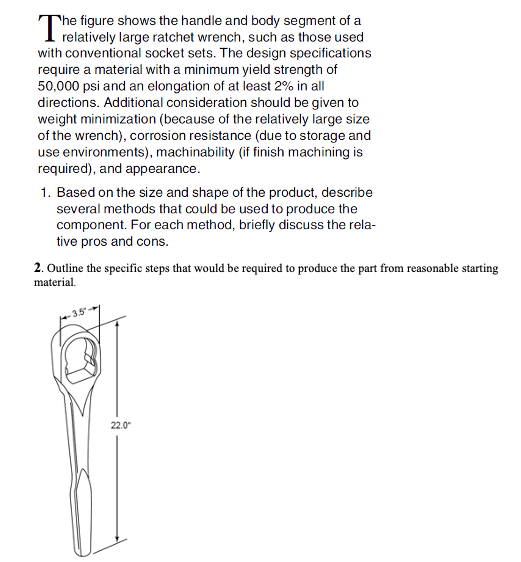 The figure shows the handle and body segment of a relatively large ratchet wrench, such as those used with conventional socket sets. The design specifications require a material with a minimum yield strength of 50,000 psi and an elongation of at least 2% in all directions. Additional consideration should be given to weight minimization (because of the relatively large size of the wrench), corrosion resistance (due to storage and use environments), machinability (if finish machining is required), and appearance.

1. Based on the size and shape of the product, describe several methods that could be used to produce the component. For each method, briefly discuss the relative pros and cons.

2. Outline the specific steps that would be required to produce the part from reasonable starting material.

3.5"

22.0"