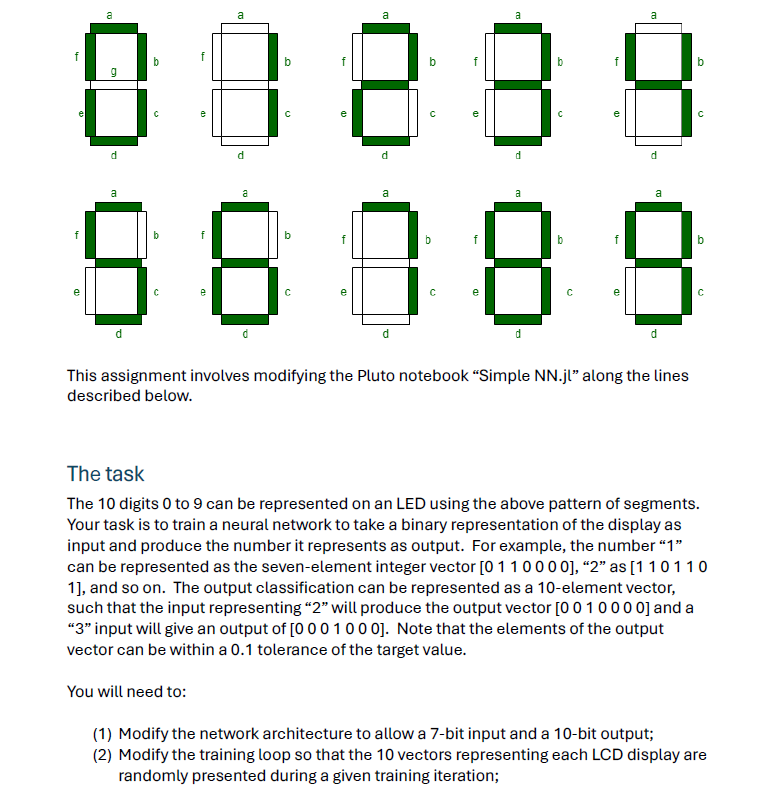 a
f
b
g
e
c
d

a
f
b
e
c
d

a
f
b
e
c
d

a
f
b
e
c
d

a
f
b
e
c
d

a
f
b
e
c
d

a
f
b
e
c
d

a
f
b
e
c
d

a
f
b
e
c
d

a
f
b
e
c
d

This assignment involves modifying the Pluto notebook “Simple NN.jl” along the lines described below.

The task

The 10 digits 0 to 9 can be represented on an LED using the above pattern of segments. Your task is to train a neural network to take a binary representation of the display as input and produce the number it represents as output. For example, the number “1” can be represented as the seven-element integer vector [0 1 1 0 0 0 0], “2” as [1 1 0 1 1 0 1], and so on. The output classification can be represented as a 10-element vector, such that the input representing “2” will produce the output vector [0 0 1 0 0 0 0] and a “3” input will give an output of [0 0 0 1 0 0 0]. Note that the elements of the output vector can be within a 0.1 tolerance of the target value.

You will need to:

(1) Modify the network architecture to allow a 7-bit input and a 10-bit output;
(2) Modify the training loop so that the 10 vectors representing each LCD display are randomly presented during a given training iteration;