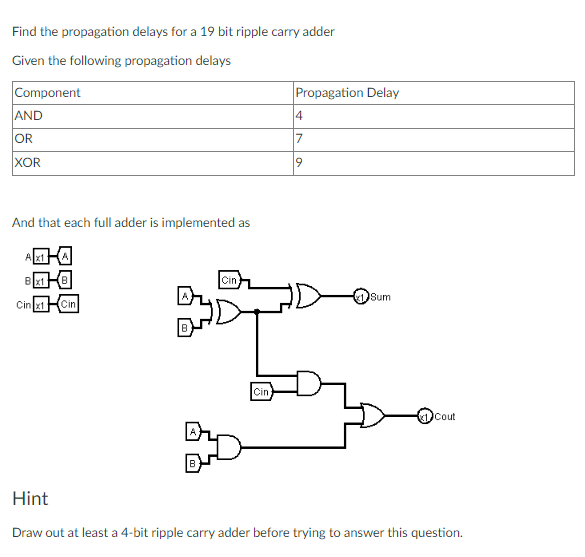 Find the propagation delays for a 19 bit ripple carry adder

Given the following propagation delays

| Component | Propagation Delay |
|---|---|
| AND | 4 |
| OR | 7 |
| XOR | 9 |

And that each full adder is implemented as

A x1 A
B x1 B
Cin x1 Cin

Cin
A
B
x1 Sum
Cin
x1 Cout
A
B

Hint

Draw out at least a 4-bit ripple carry adder before trying to answer this question.