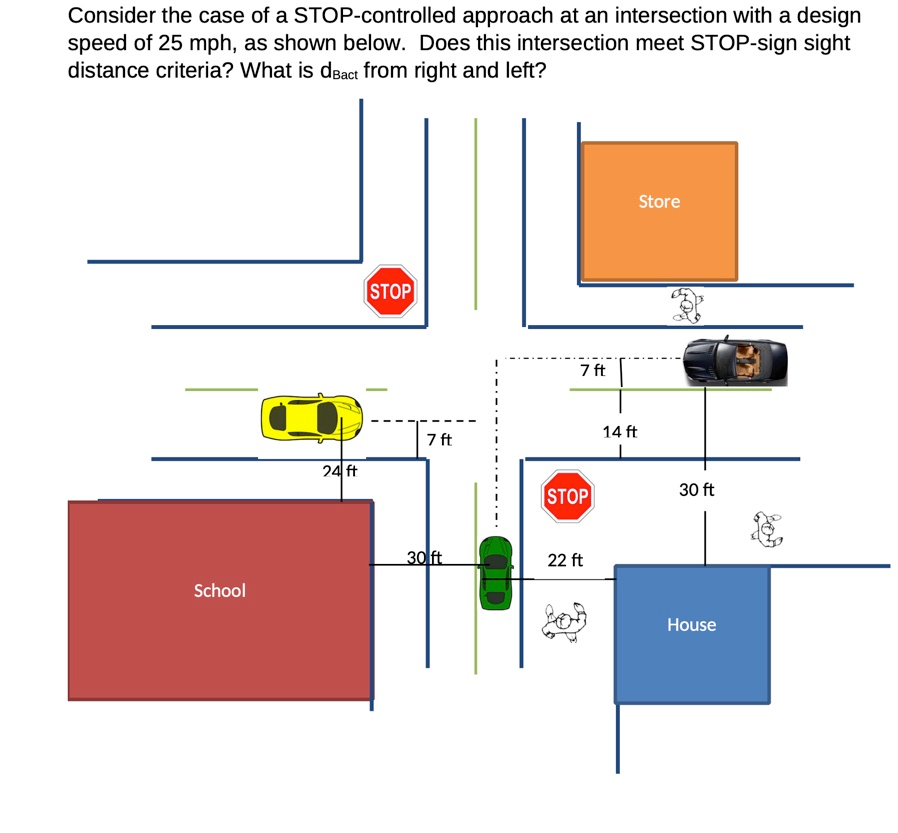 Consider the case of a STOP-controlled approach at an intersection with a design speed of 25 mph, as shown below. Does this intersection meet STOP-sign sight distance criteria? What is $d_{Bact}$ from right and left?

Store

STOP

7 ft

7 ft

14 ft

24 ft

STOP

30 ft

30 ft

22 ft

School

House