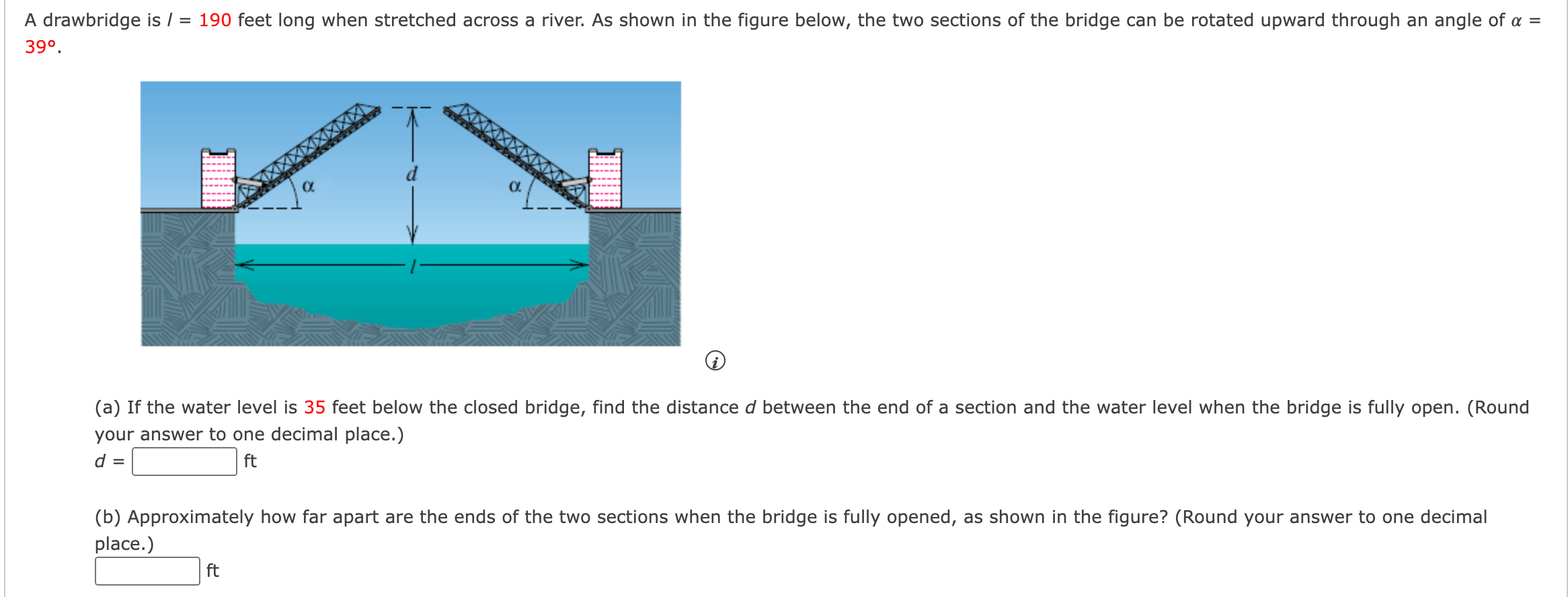 A drawbridge is $l$ = 190 feet long when stretched across a river. As shown in the figure below, the two sections of the bridge can be rotated upward through an angle of $\alpha$ = 39°.

$\alpha$

$d$

$\alpha$

$l$

(a) If the water level is 35 feet below the closed bridge, find the distance $d$ between the end of a section and the water level when the bridge is fully open. (Round your answer to one decimal place.)
$d$ = ft

(b) Approximately how far apart are the ends of the two sections when the bridge is fully opened, as shown in the figure? (Round your answer to one decimal place.)
ft