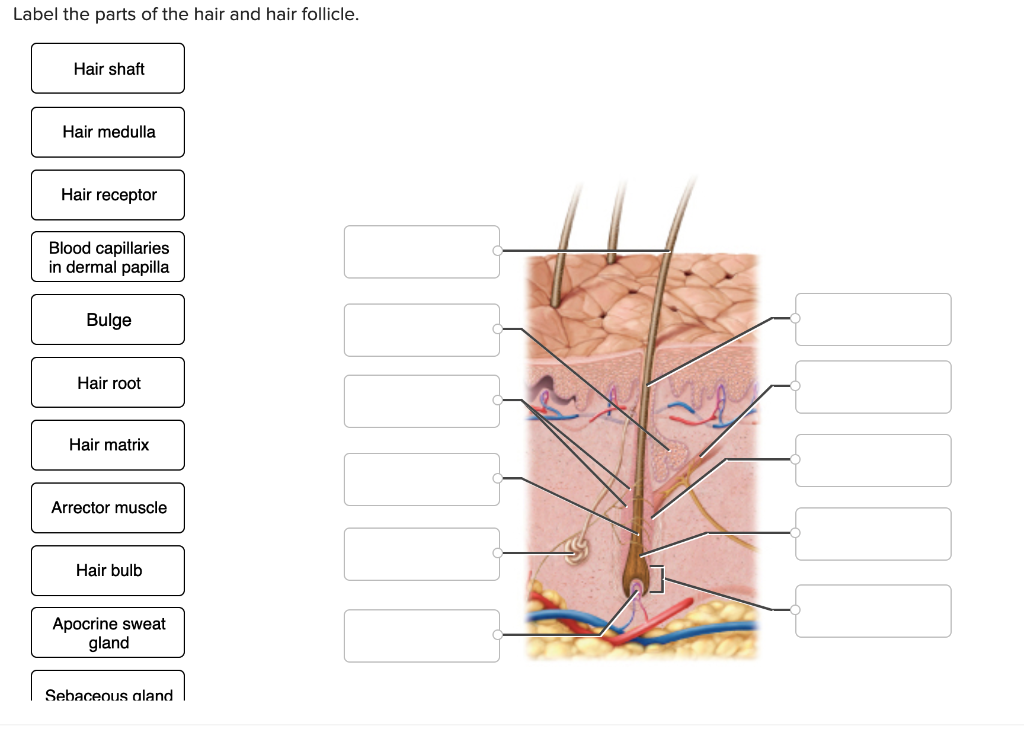 Label the parts of the hair and hair follicle.

Hair shaft

Hair medulla

Hair receptor

Blood capillaries in dermal papilla

Bulge

Hair root

Hair matrix

Arrector muscle

Hair bulb

Apocrine sweat gland

Sebaceous gland