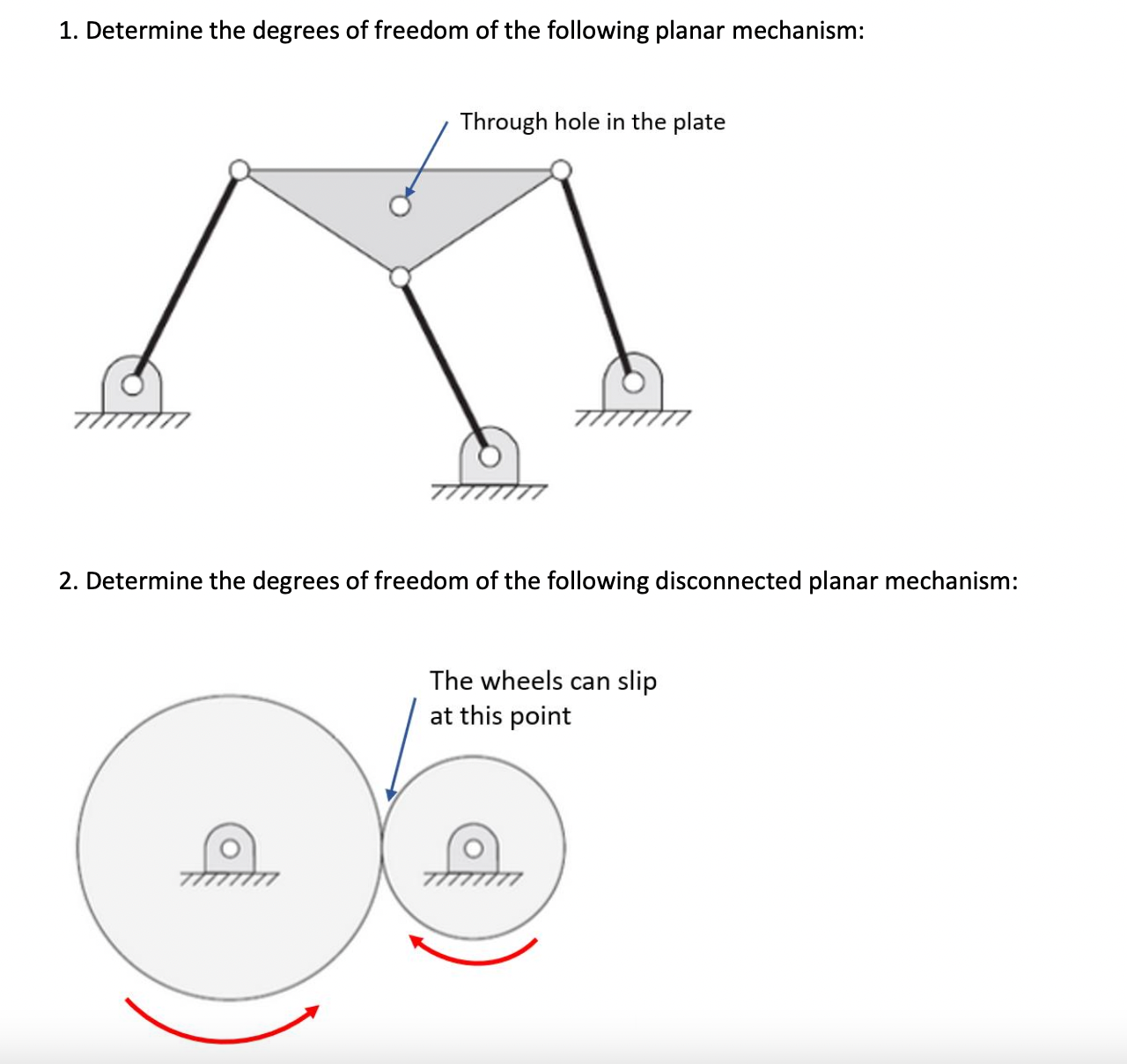 1. Determine the degrees of freedom of the following planar mechanism:

Through hole in the plate

2. Determine the degrees of freedom of the following disconnected planar mechanism:

The wheels can slip at this point