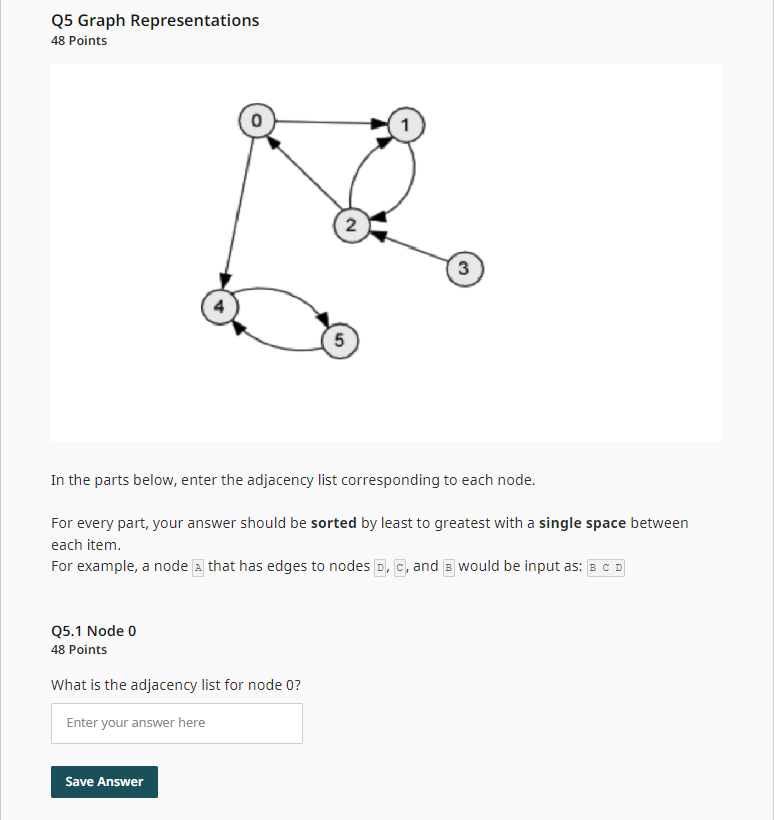 Q5 Graph Representations
48 Points

0
1
2
3
4
5

In the parts below, enter the adjacency list corresponding to each node.

For every part, your answer should be **sorted** by least to greatest with a **single space** between each item.
For example, a node A that has edges to nodes D, C, and B would be input as: B C D

Q5.1 Node 0
48 Points

What is the adjacency list for node 0?

Enter your answer here

Save Answer