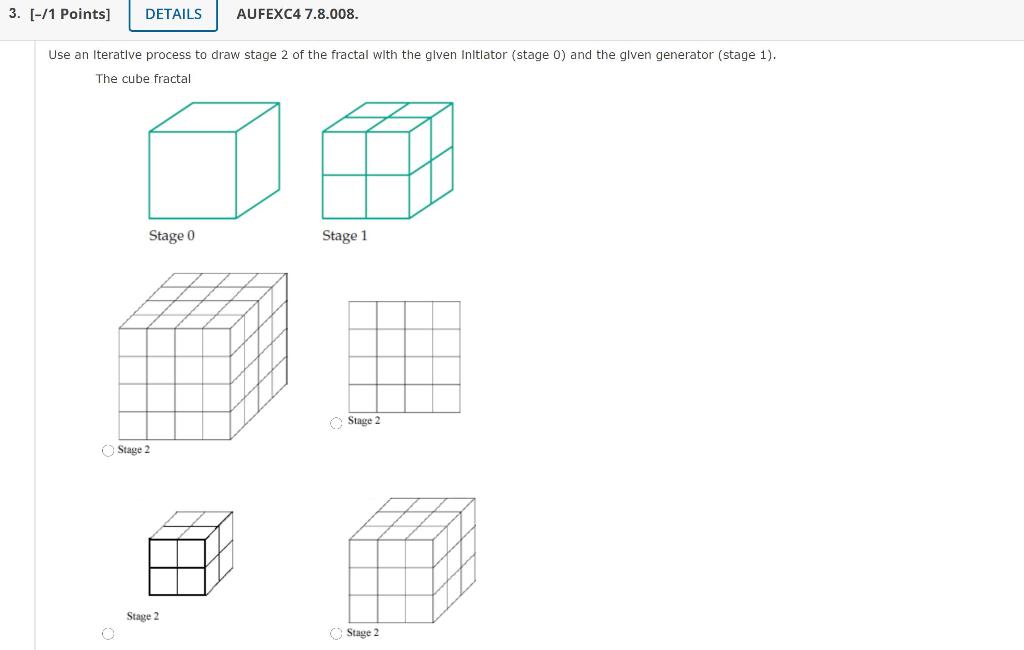 3. [-/1 Points] DETAILS AUFEXC4 7.8.008.

Use an iterative process to draw stage 2 of the fractal with the given initiator (stage 0) and the given generator (stage 1).

The cube fractal

Stage 0

Stage 1

Stage 2

Stage 2

Stage 2

Stage 2