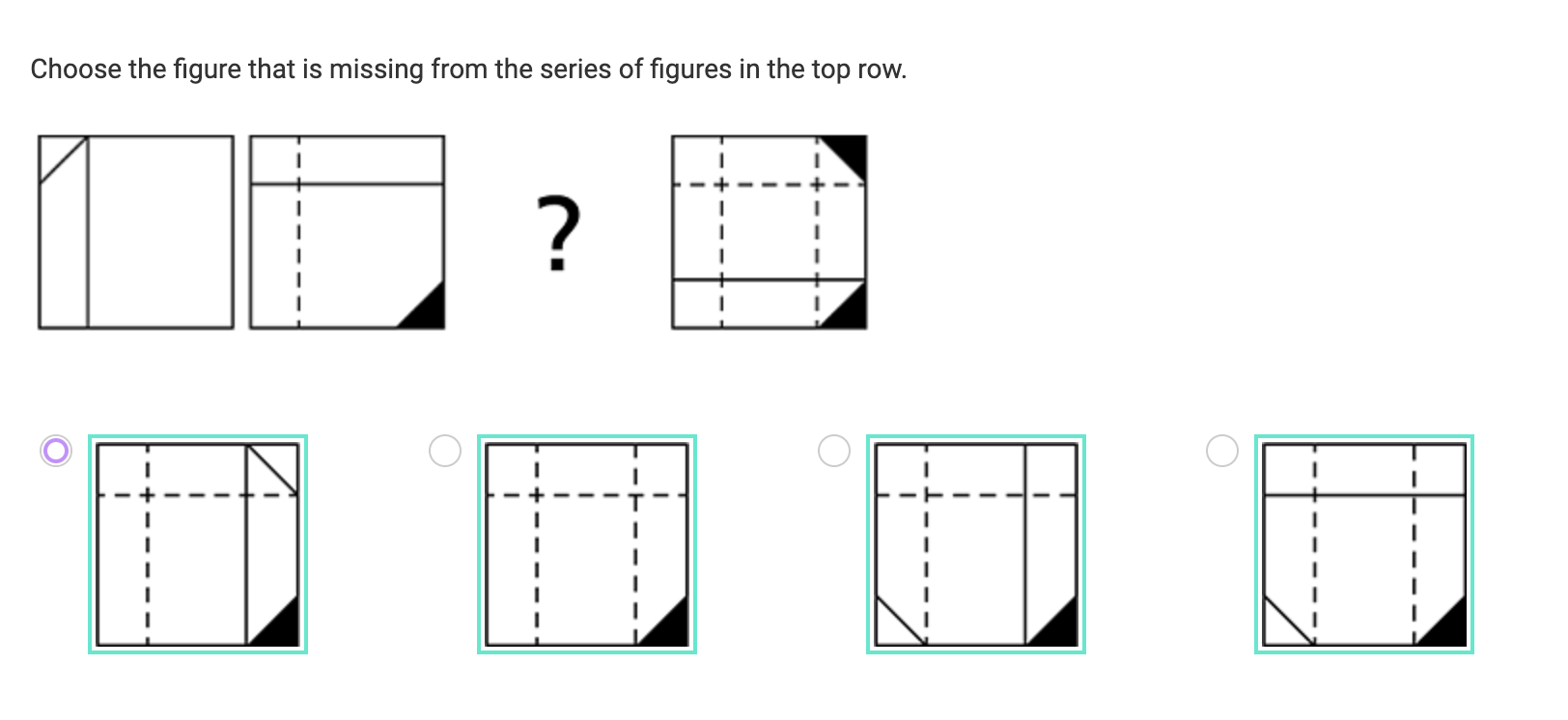 Choose the figure that is missing from the series of figures in the top row.

?