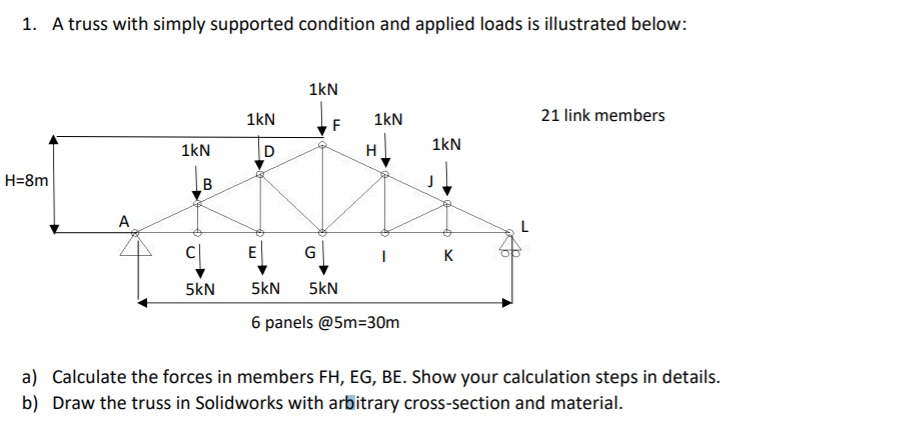 1. A truss with simply supported condition and applied loads is illustrated below:

1kN
1kN
F
1kN
21 link members
1kN
D
H
1kN
H=8m
B
J
A
L
C
E
G
I
K
5kN
5kN
5kN
6 panels @5m=30m

a) Calculate the forces in members FH, EG, BE. Show your calculation steps in details.
b) Draw the truss in Solidworks with arbitrary cross-section and material.