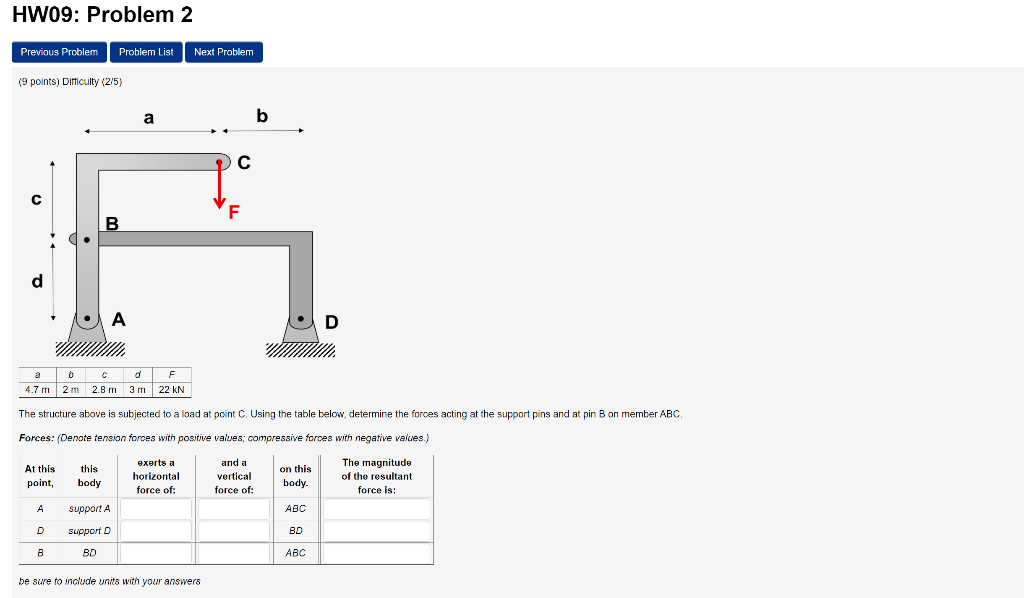 HW09: Problem 2

Previous Problem Problem List Next Problem

(9 points) Difficulty (2/5)

a
b
C
c
F
B
d
A
D

| a | b | c | d | F |
|---|---|---|---|---|
| 4.7 m | 2 m | 2.8 m | 3 m | 22 kN |

The structure above is subjected to a load at point C. Using the table below, determine the forces acting at the support pins and at pin B on member ABC.

Forces: (Denote tension forces with positive values; compressive forces with negative values.)

| At this point, | this body | exerts a horizontal force of: | and a vertical force of: | on this body. | The magnitude of the resultant force is: |
|---|---|---|---|---|---|
| A | support A | | | ABC | |
| D | support D | | | BD | |
| B | BD | | | ABC | |

be sure to include units with your answers