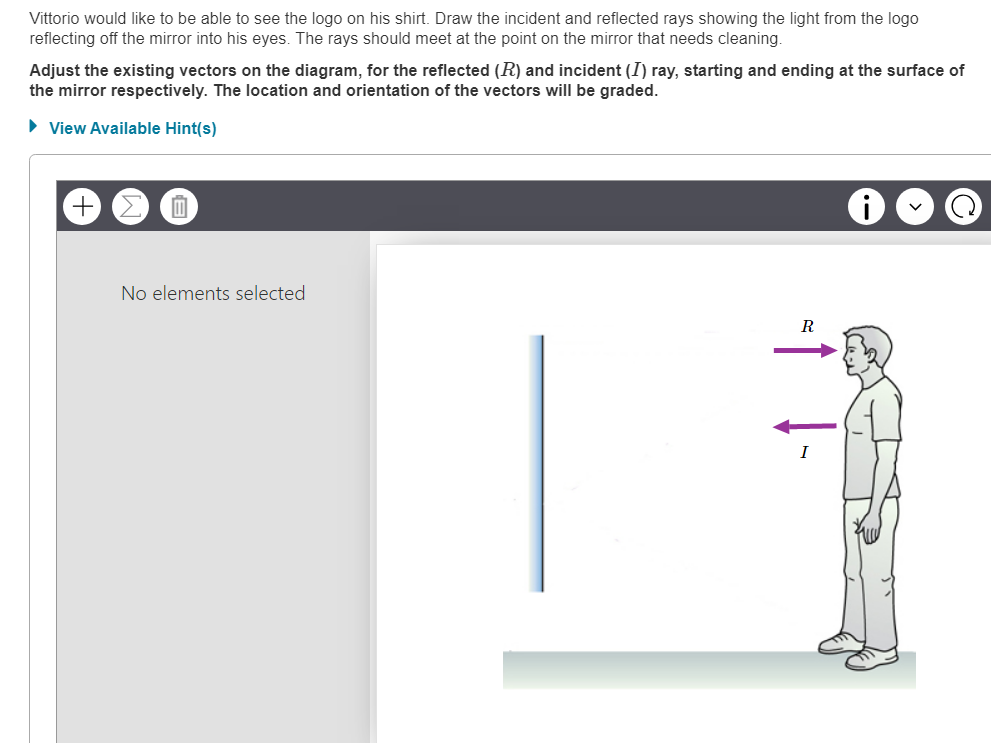 Vittorio would like to be able to see the logo on his shirt. Draw the incident and reflected rays showing the light from the logo reflecting off the mirror into his eyes. The rays should meet at the point on the mirror that needs cleaning.

Adjust the existing vectors on the diagram, for the reflected ($R$) and incident ($I$) ray, starting and ending at the surface of the mirror respectively. The location and orientation of the vectors will be graded.

View Available Hint(s)

No elements selected

$R$

$I$