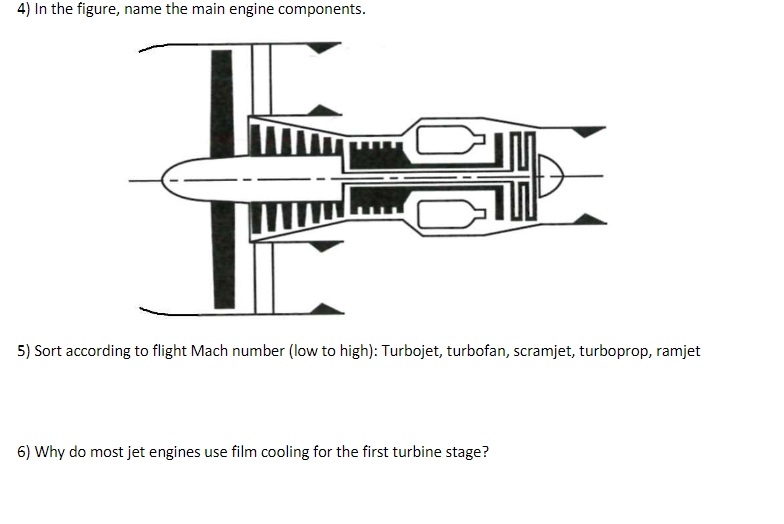 4) In the figure, name the main engine components.

5) Sort according to flight Mach number (low to high): Turbojet, turbofan, scramjet, turboprop, ramjet

6) Why do most jet engines use film cooling for the first turbine stage?