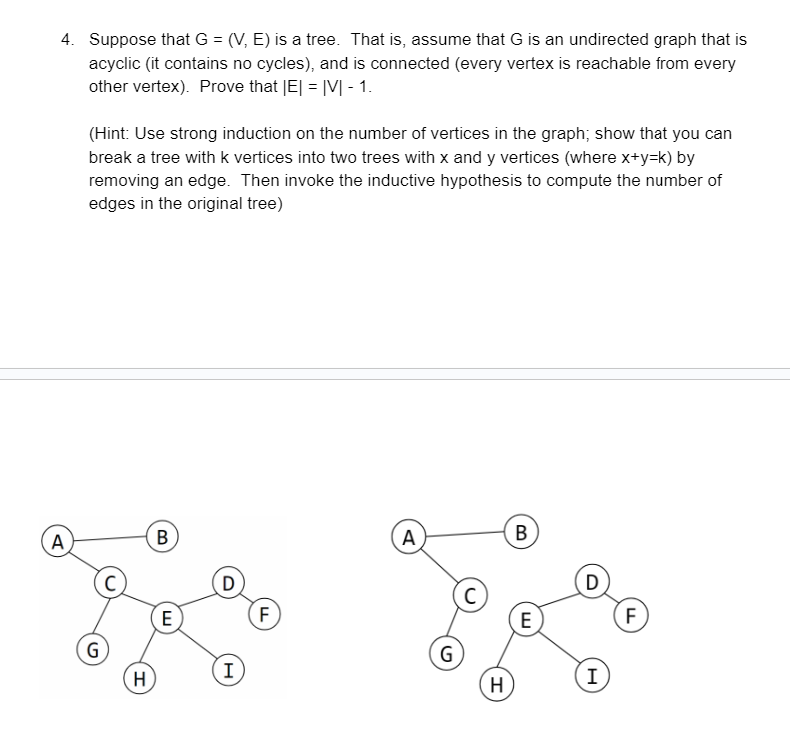 4. Suppose that G = (V, E) is a tree. That is, assume that G is an undirected graph that is acyclic (it contains no cycles), and is connected (every vertex is reachable from every other vertex). Prove that |E| = |V| - 1.

(Hint: Use strong induction on the number of vertices in the graph; show that you can break a tree with k vertices into two trees with x and y vertices (where x+y=k) by removing an edge. Then invoke the inductive hypothesis to compute the number of edges in the original tree)

A B C D E F G H I

A B C D E F G H I