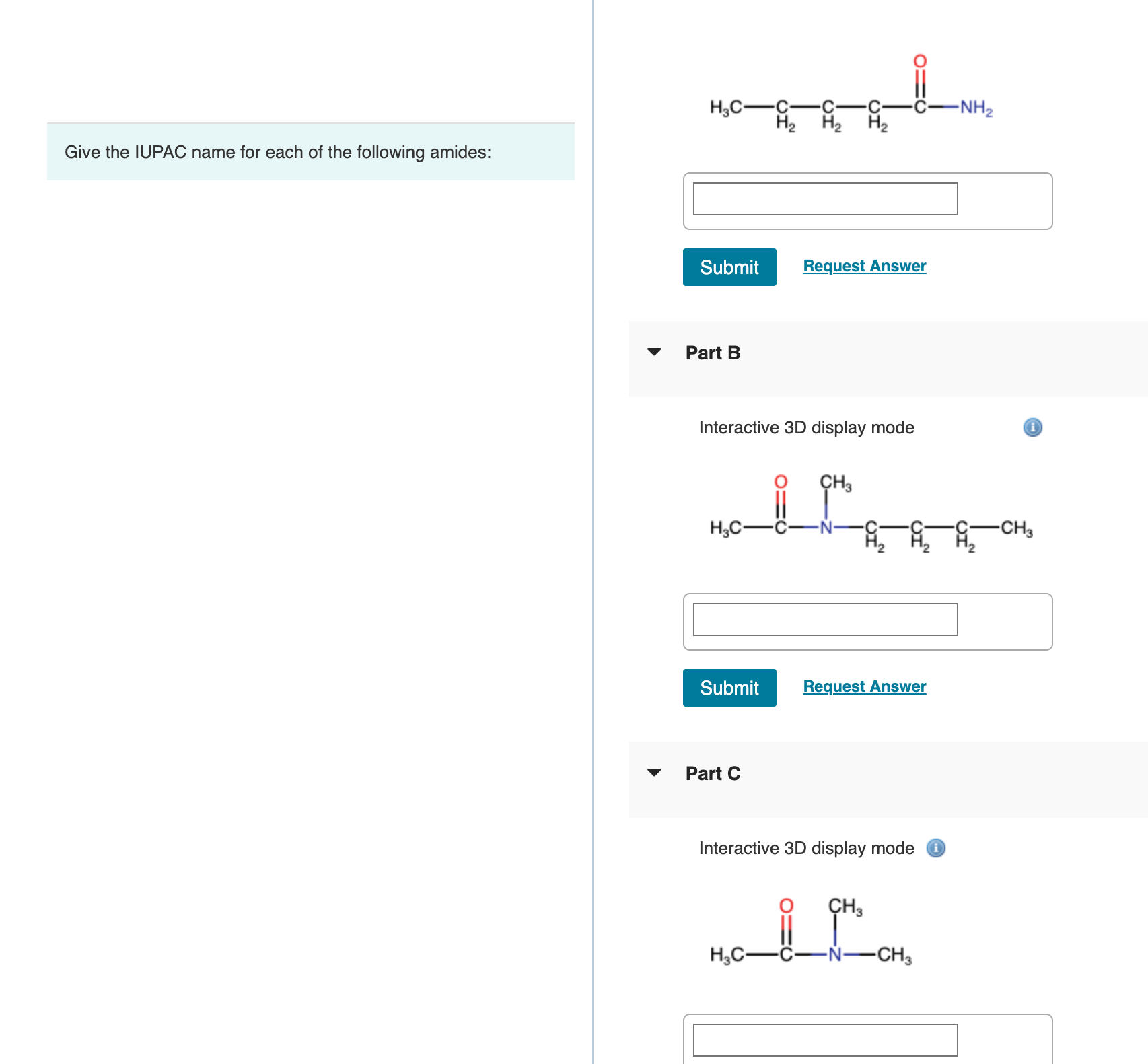 Give the IUPAC name for each of the following amides:

$H_3C-CH_2-CH_2-CH_2-C(=O)-NH_2$

Submit

Request Answer

Part B

Interactive 3D display mode

$H_3C-C(=O)-N(CH_3)-CH_2-CH_2-CH_2-CH_3$

Submit

Request Answer

Part C

Interactive 3D display mode

$H_3C-C(=O)-N(CH_3)-CH_3$