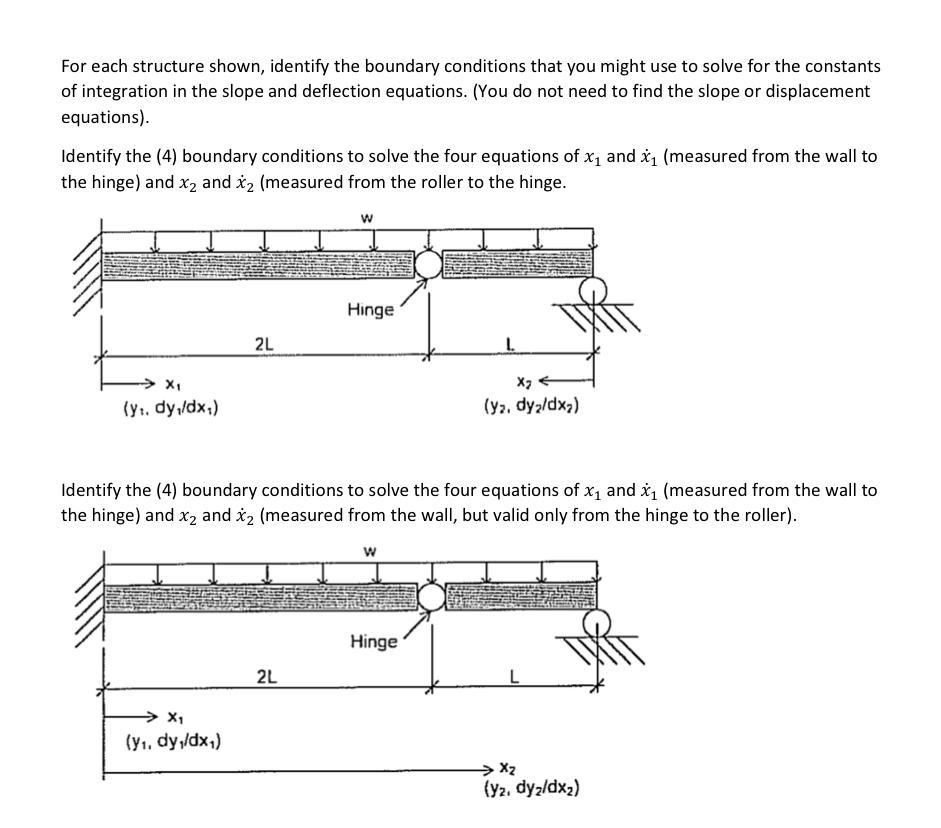 For each structure shown, identify the boundary conditions that you might use to solve for the constants of integration in the slope and deflection equations. (You do not need to find the slope or displacement equations).

Identify the (4) boundary conditions to solve the four equations of $x_1$ and $\dot{x}_1$ (measured from the wall to the hinge) and $x_2$ and $\dot{x}_2$ (measured from the roller to the hinge.

w

Hinge

2L

L

$x_1$

$(y_1, dy_1/dx_1)$

$x_2$

$(y_2, dy_2/dx_2)$

Identify the (4) boundary conditions to solve the four equations of $x_1$ and $\dot{x}_1$ (measured from the wall to the hinge) and $x_2$ and $\dot{x}_2$ (measured from the wall, but valid only from the hinge to the roller).

w

Hinge

2L

L

$x_1$

$(y_1, dy_1/dx_1)$

$x_2$

$(y_2, dy_2/dx_2)$