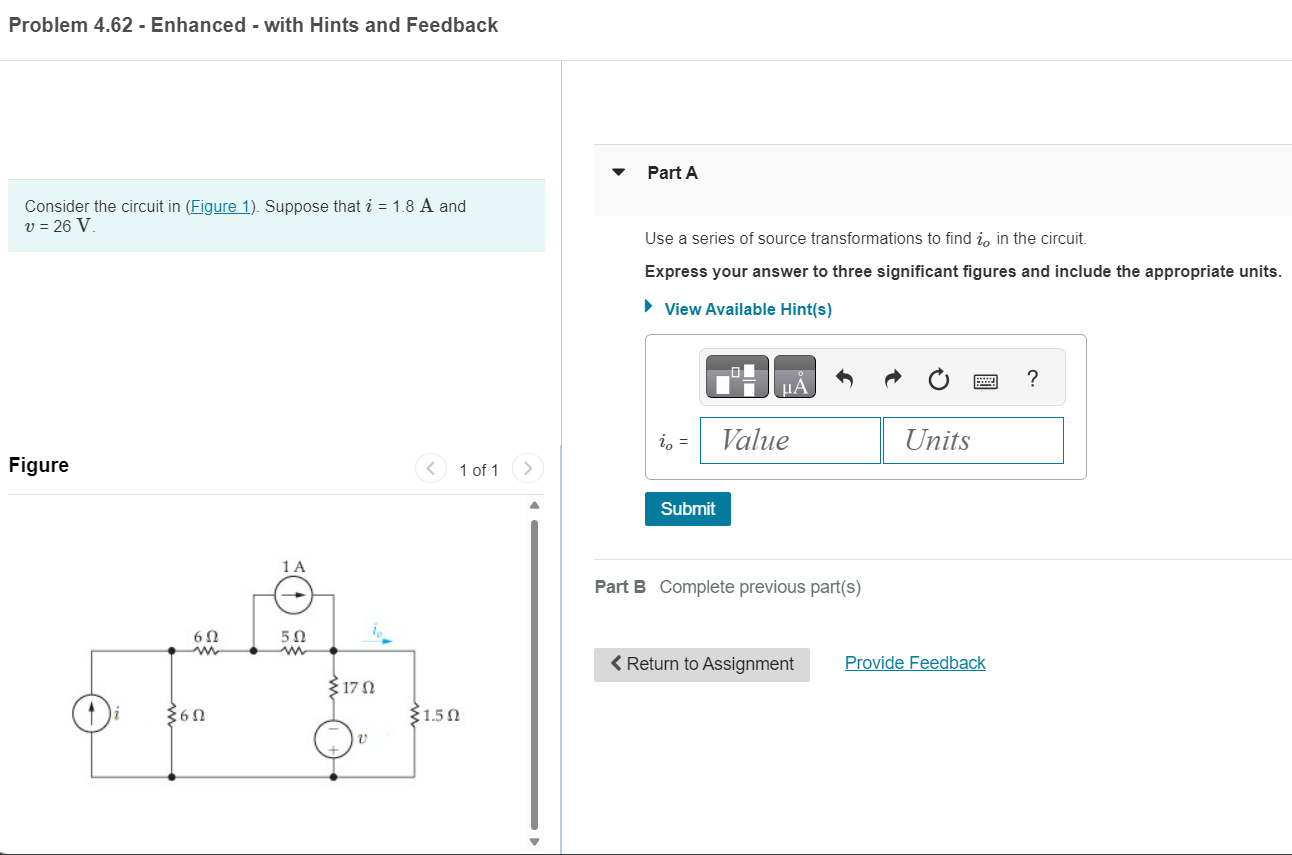 Problem 4.62 - Enhanced - with Hints and Feedback

Consider the circuit in (Figure 1). Suppose that $i$ = 1.8 A and $v$ = 26 V.

Figure

1 of 1

1 A

6 Ω

5 Ω

$i_o$

17 Ω

$i$

6 Ω

1.5 Ω

$v$

Part A

Use a series of source transformations to find $i_o$ in the circuit.

Express your answer to three significant figures and include the appropriate units.

View Available Hint(s)

μÅ

?

$i_o$ =

Value

Units

Submit

Part B Complete previous part(s)

Return to Assignment

Provide Feedback