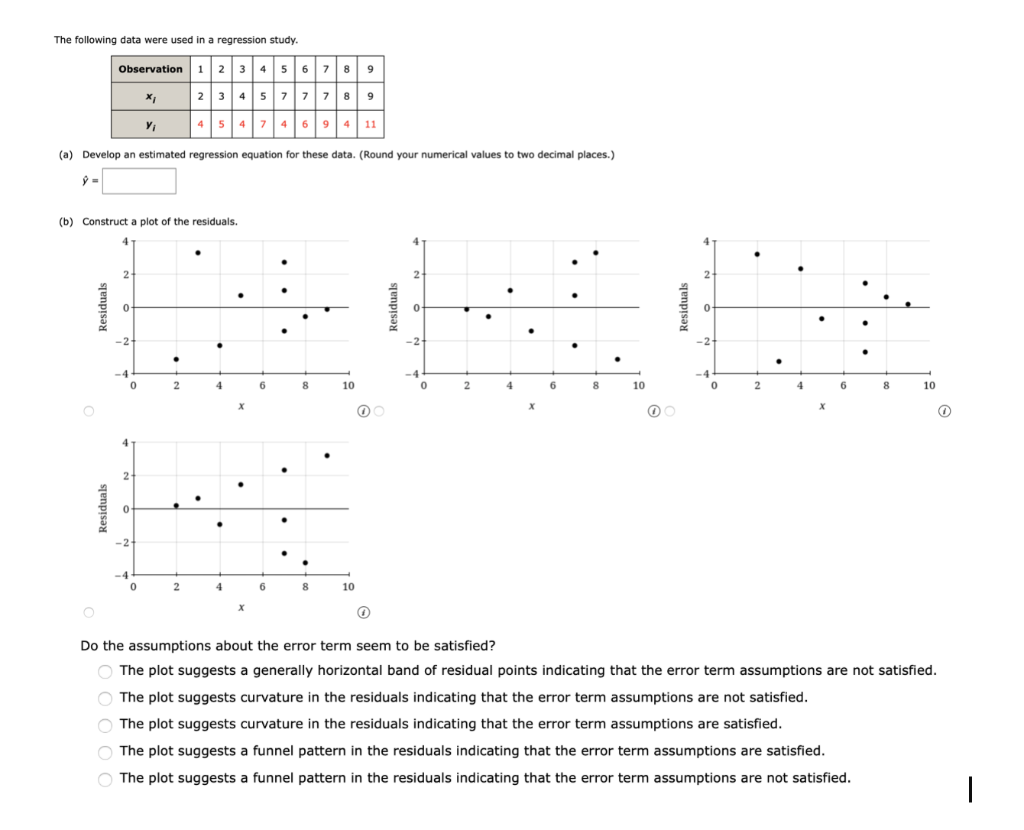 The following data were used in a regression study.

| Observation | 1 | 2 | 3 | 4 | 5 | 6 | 7 | 8 | 9 |
|---|---|---|---|---|---|---|---|---|---|
| $x_i$ | 2 | 3 | 4 | 5 | 7 | 7 | 7 | 8 | 9 |
| $y_i$ | 4 | 5 | 4 | 7 | 4 | 6 | 9 | 4 | 11 |

(a) Develop an estimated regression equation for these data. (Round your numerical values to two decimal places.)

$\hat{y}$ =

(b) Construct a plot of the residuals.

Residuals
4
2
0
−2
−4
0 2 4 6 8 10
x

Residuals
4
2
0
−2
−4
0 2 4 6 8 10
x

Residuals
4
2
0
−2
−4
0 2 4 6 8 10
x

Residuals
4
2
0
−2
−4
0 2 4 6 8 10
x

Do the assumptions about the error term seem to be satisfied?

The plot suggests a generally horizontal band of residual points indicating that the error term assumptions are not satisfied.

The plot suggests curvature in the residuals indicating that the error term assumptions are not satisfied.

The plot suggests curvature in the residuals indicating that the error term assumptions are satisfied.

The plot suggests a funnel pattern in the residuals indicating that the error term assumptions are satisfied.

The plot suggests a funnel pattern in the residuals indicating that the error term assumptions are not satisfied.