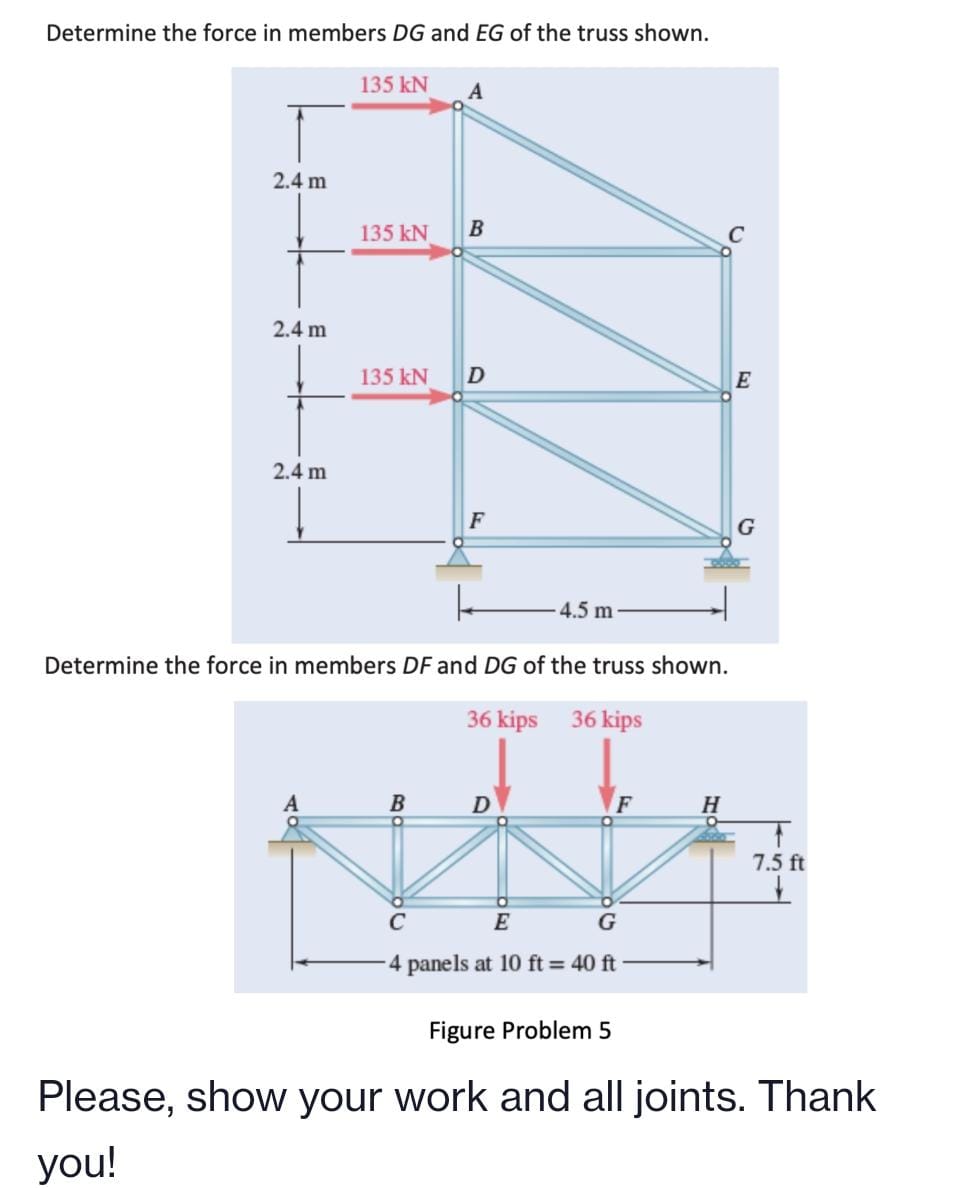 Determine the force in members DG and EG of the truss shown.

135 kN
A
2.4 m
135 kN
B
C
2.4 m
135 kN
D
E
2.4 m
F
G
4.5 m

Determine the force in members DF and DG of the truss shown.

36 kips
36 kips
A
B
D
F
H
7.5 ft
C
E
G
4 panels at 10 ft = 40 ft

Figure Problem 5

Please, show your work and all joints. Thank you!