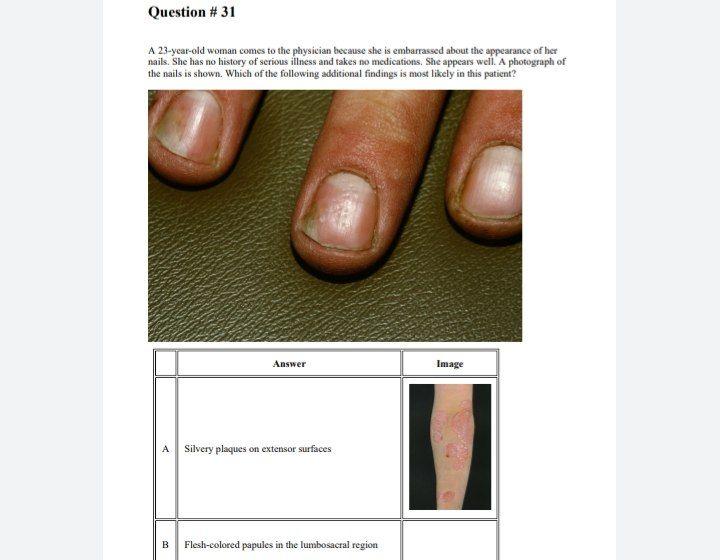 Question # 31

A 23-year-old woman comes to the physician because she is embarrassed about the appearance of her nails. She has no history of serious illness and takes no medications. She appears well. A photograph of the nails is shown. Which of the following additional findings is most likely in this patient?

| | Answer | Image |
|---|---|---|
| A | Silvery plaques on extensor surfaces | |
| B | Flesh-colored papules in the lumbosacral region | |