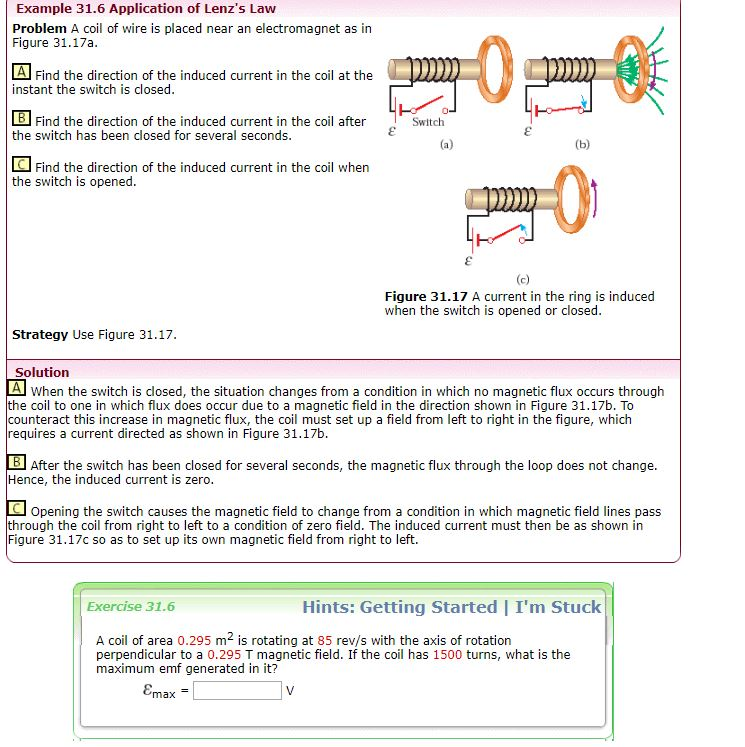 Example 31.6 Application of Lenz's Law

Problem A coil of wire is placed near an electromagnet as in Figure 31.17a.

A Find the direction of the induced current in the coil at the instant the switch is closed.

B Find the direction of the induced current in the coil after the switch has been closed for several seconds.

C Find the direction of the induced current in the coil when the switch is opened.

Switch

$\mathcal{E}$

(a)

$\mathcal{E}$

(b)

$\mathcal{E}$

(c)

Figure 31.17 A current in the ring is induced when the switch is opened or closed.

Strategy Use Figure 31.17.

Solution

A When the switch is closed, the situation changes from a condition in which no magnetic flux occurs through the coil to one in which flux does occur due to a magnetic field in the direction shown in Figure 31.17b. To counteract this increase in magnetic flux, the coil must set up a field from left to right in the figure, which requires a current directed as shown in Figure 31.17b.

B After the switch has been closed for several seconds, the magnetic flux through the loop does not change. Hence, the induced current is zero.

C Opening the switch causes the magnetic field to change from a condition in which magnetic field lines pass through the coil from right to left to a condition of zero field. The induced current must then be as shown in Figure 31.17c so as to set up its own magnetic field from right to left.

Exercise 31.6

Hints: Getting Started | I'm Stuck

A coil of area 0.295 $m^2$ is rotating at 85 rev/s with the axis of rotation perpendicular to a 0.295 T magnetic field. If the coil has 1500 turns, what is the maximum emf generated in it?

$\mathcal{E}_{max}$ = V