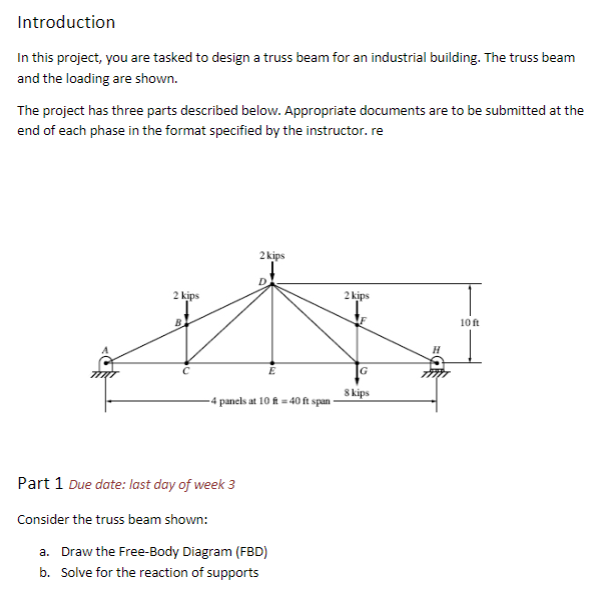 Introduction

In this project, you are tasked to design a truss beam for an industrial building. The truss beam and the loading are shown.

The project has three parts described below. Appropriate documents are to be submitted at the end of each phase in the format specified by the instructor. re

2 kips
D
2 kips
2 kips
B
F
10 ft
A
H
C
E
G
8 kips
4 panels at 10 ft = 40 ft span

Part 1 Due date: last day of week 3

Consider the truss beam shown:

a. Draw the Free-Body Diagram (FBD)
b. Solve for the reaction of supports