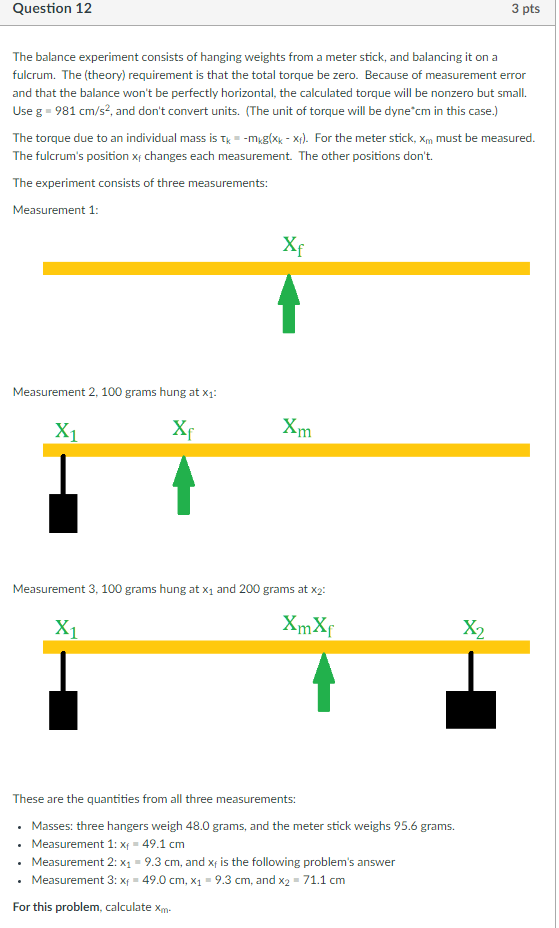 Question 12

3 pts

The balance experiment consists of hanging weights from a meter stick, and balancing it on a fulcrum. The (theory) requirement is that the total torque be zero. Because of measurement error and that the balance won't be perfectly horizontal, the calculated torque will be nonzero but small. Use g = 981 cm/s$^2$, and don't convert units. (The unit of torque will be dyne*cm in this case.)

The torque due to an individual mass is $\tau_k = -m_k g(x_k - x_f)$. For the meter stick, $x_m$ must be measured. The fulcrum's position $x_f$ changes each measurement. The other positions don't.

The experiment consists of three measurements:

Measurement 1:

$X_f$

Measurement 2, 100 grams hung at $x_1$:

$X_1$ $X_f$ $X_m$

Measurement 3, 100 grams hung at $x_1$ and 200 grams at $x_2$:

$X_1$ $X_m X_f$ $X_2$

These are the quantities from all three measurements:

• Masses: three hangers weigh 48.0 grams, and the meter stick weighs 95.6 grams.
• Measurement 1: $x_f$ = 49.1 cm
• Measurement 2: $x_1$ = 9.3 cm, and $x_f$ is the following problem's answer
• Measurement 3: $x_f$ = 49.0 cm, $x_1$ = 9.3 cm, and $x_2$ = 71.1 cm

For this problem, calculate $x_m$.