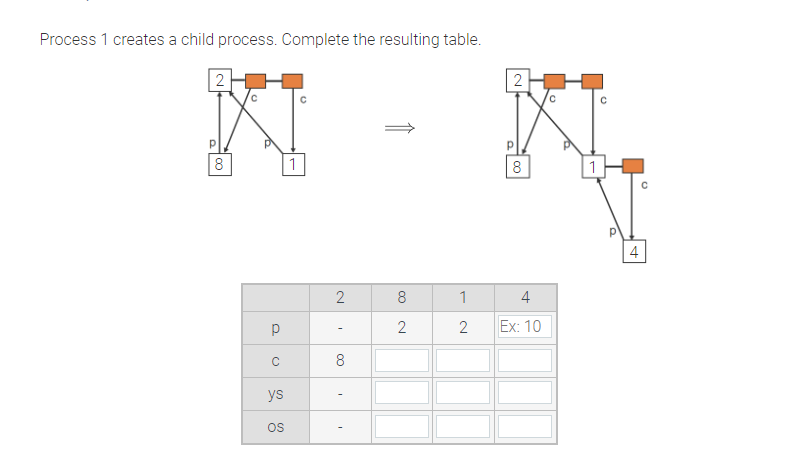 Process 1 creates a child process. Complete the resulting table.

2
c
c
p
p
8
1

$\Longrightarrow$

2
c
c
p
p
8
1
c
p
4

| | 2 | 8 | 1 | 4 |
|---|---|---|---|---|
| p | - | 2 | 2 | Ex: 10 |
| c | 8 | | | |
| ys | - | | | |
| os | - | | | |