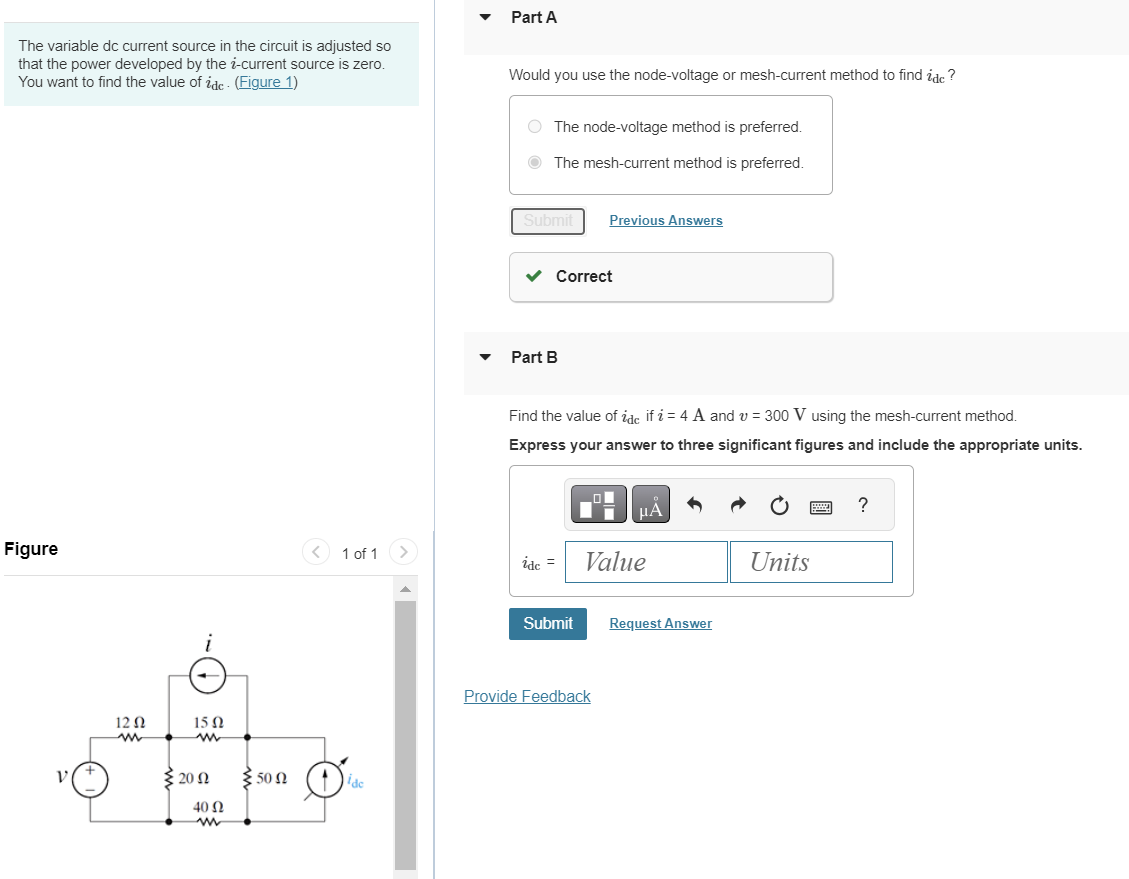 The variable dc current source in the circuit is adjusted so that the power developed by the $i$-current source is zero. You want to find the value of $i_{dc}$. (Figure 1)

Figure

1 of 1

$i$

12 Ω

15 Ω

$v$

20 Ω

50 Ω

$i_{dc}$

40 Ω

Part A

Would you use the node-voltage or mesh-current method to find $i_{dc}$?

The node-voltage method is preferred.

The mesh-current method is preferred.

Submit

Previous Answers

Correct

Part B

Find the value of $i_{dc}$ if $i$ = 4 A and $v$ = 300 V using the mesh-current method.

Express your answer to three significant figures and include the appropriate units.

μÅ

?

$i_{dc}$ =

Value

Units

Submit

Request Answer

Provide Feedback