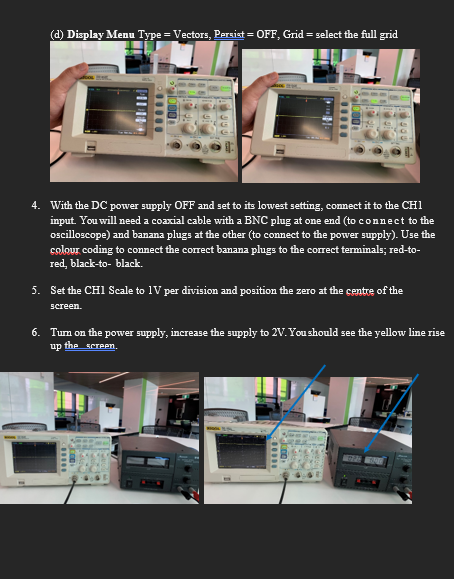 (d) **Display Menu** Type = Vectors, Persist = OFF, Grid = select the full grid

RIGOL

RIGOL

4. With the DC power supply OFF and set to its lowest setting, connect it to the CH1 input. You will need a coaxial cable with a BNC plug at one end (to connect to the oscilloscope) and banana plugs at the other (to connect to the power supply). Use the colour coding to connect the correct banana plugs to the correct terminals; red-to-red, black-to- black.

5. Set the CH1 Scale to 1V per division and position the zero at the centre of the screen.

6. Turn on the power supply, increase the supply to 2V. You should see the yellow line rise up the screen.

RIGOL

RIGOL