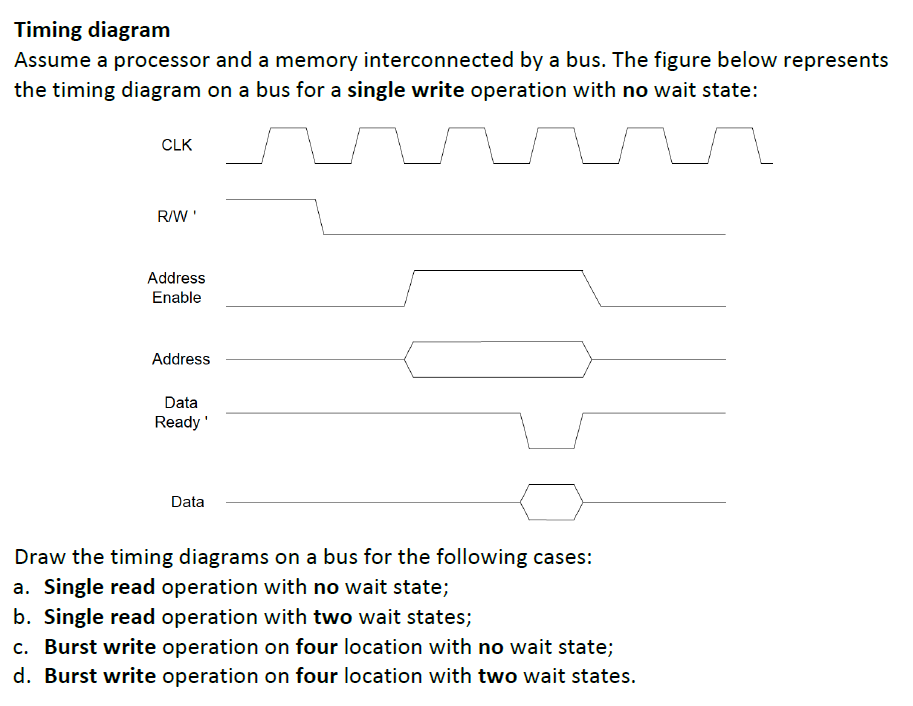 Timing diagram
Assume a processor and a memory interconnected by a bus. The figure below represents the timing diagram on a bus for a single write operation with no wait state:

CLK

R/W '

Address Enable

Address

Data Ready '

Data

Draw the timing diagrams on a bus for the following cases:
a. Single read operation with no wait state;
b. Single read operation with two wait states;
c. Burst write operation on four location with no wait state;
d. Burst write operation on four location with two wait states.