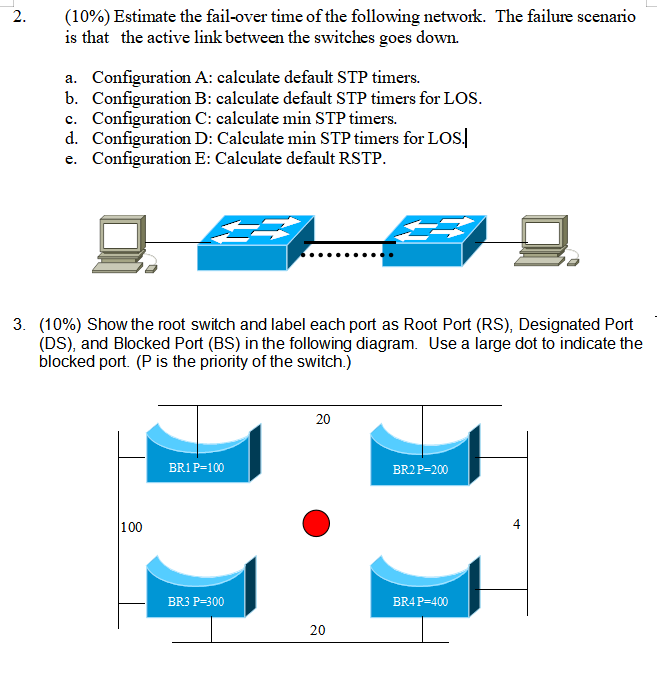 2. (10%) Estimate the fail-over time of the following network. The failure scenario is that the active link between the switches goes down.

a. Configuration A: calculate default STP timers.
b. Configuration B: calculate default STP timers for LOS.
c. Configuration C: calculate min STP timers.
d. Configuration D: Calculate min STP timers for LOS.
e. Configuration E: Calculate default RSTP.

3. (10%) Show the root switch and label each port as Root Port (RS), Designated Port (DS), and Blocked Port (BS) in the following diagram. Use a large dot to indicate the blocked port. (P is the priority of the switch.)

20

BR1 P=100

BR2 P=200

100

4

BR3 P=300

BR4 P=400

20