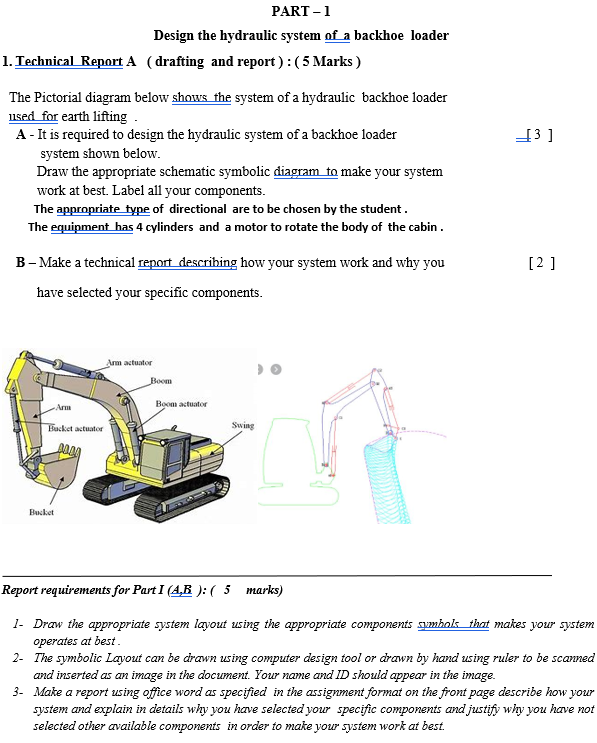 PART – 1

Design the hydraulic system of a backhoe loader

1. Technical Report A ( drafting and report ) : ( 5 Marks )

The Pictorial diagram below shows the system of a hydraulic backhoe loader used for earth lifting .

A - It is required to design the hydraulic system of a backhoe loader system shown below. [ 3 ]
Draw the appropriate schematic symbolic diagram to make your system work at best. Label all your components.
The appropriate type of directional are to be chosen by the student .
The equipment has 4 cylinders and a motor to rotate the body of the cabin .

B – Make a technical report describing how your system work and why you have selected your specific components. [ 2 ]

Arm actuator
Boom
Boom actuator
Arm
Bucket actuator
Swing
Bucket

Report requirements for Part I (A,B ): ( 5 marks)

1- Draw the appropriate system layout using the appropriate components symbols that makes your system operates at best .
2- The symbolic Layout can be drawn using computer design tool or drawn by hand using ruler to be scanned and inserted as an image in the document. Your name and ID should appear in the image.
3- Make a report using office word as specified in the assignment format on the front page describe how your system and explain in details why you have selected your specific components and justify why you have not selected other available components in order to make your system work at best.