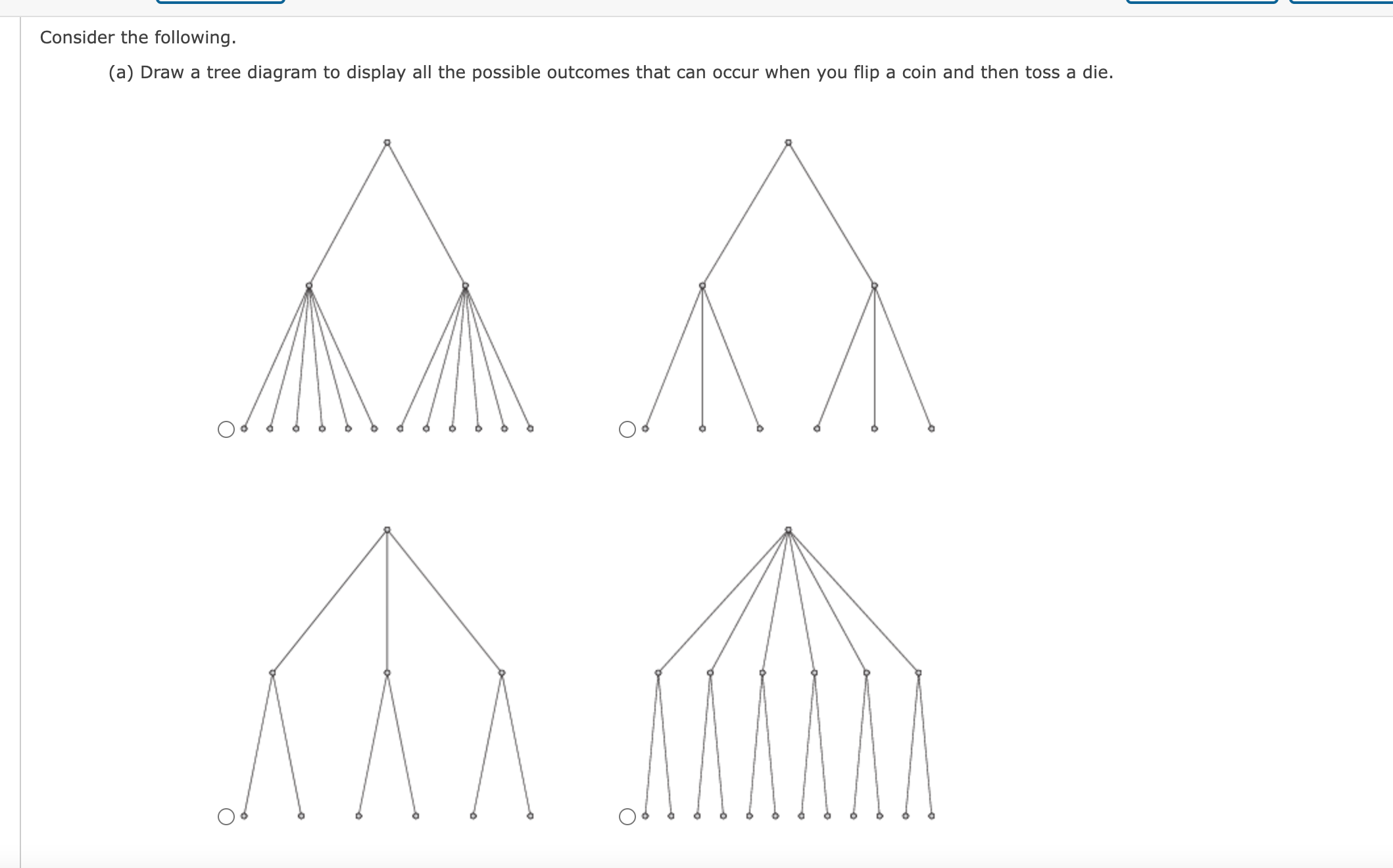 Consider the following.

(a) Draw a tree diagram to display all the possible outcomes that can occur when you flip a coin and then toss a die.