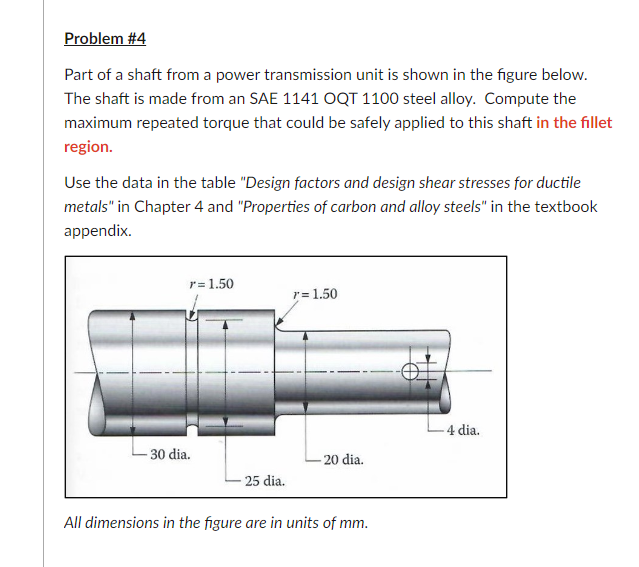 Problem #4

Part of a shaft from a power transmission unit is shown in the figure below. The shaft is made from an SAE 1141 OQT 1100 steel alloy. Compute the maximum repeated torque that could be safely applied to this shaft in the fillet region.

Use the data in the table "Design factors and design shear stresses for ductile metals" in Chapter 4 and "Properties of carbon and alloy steels" in the textbook appendix.

$r = 1.50$

$r = 1.50$

4 dia.

30 dia.

20 dia.

25 dia.

All dimensions in the figure are in units of mm.