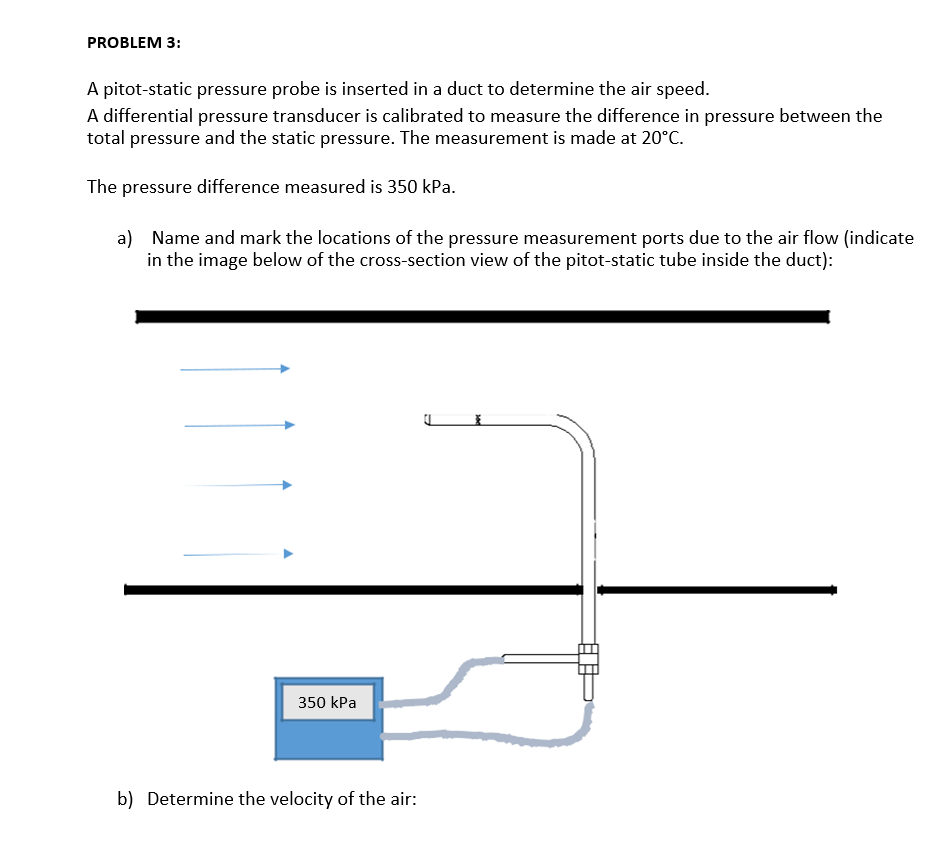 PROBLEM 3:

A pitot-static pressure probe is inserted in a duct to determine the air speed. A differential pressure transducer is calibrated to measure the difference in pressure between the total pressure and the static pressure. The measurement is made at 20°C.

The pressure difference measured is 350 kPa.

a) Name and mark the locations of the pressure measurement ports due to the air flow (indicate in the image below of the cross-section view of the pitot-static tube inside the duct):

350 kPa

b) Determine the velocity of the air: