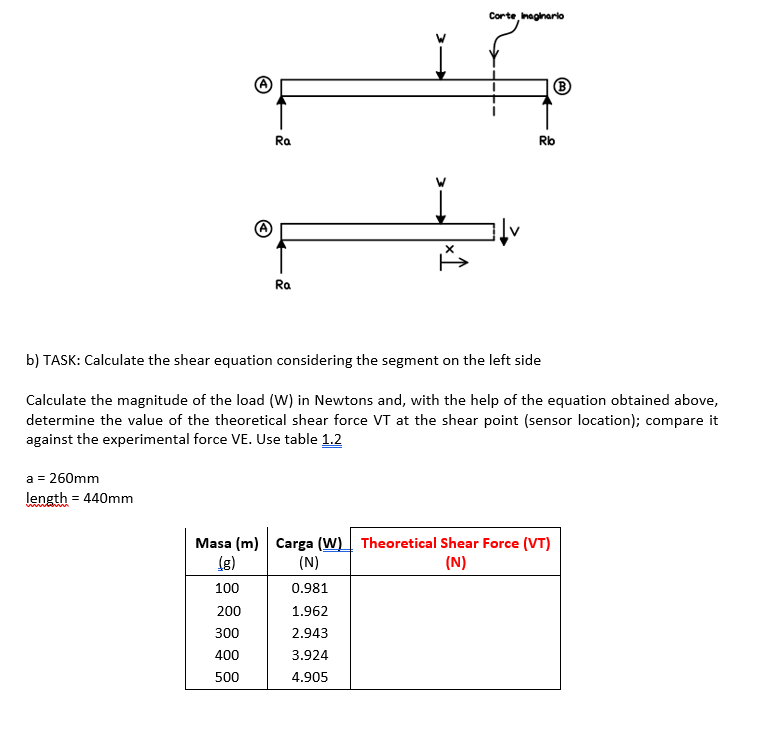 Corte imaginario

W

A

B

Ra

Rb

W

A

V

X

Ra

b) TASK: Calculate the shear equation considering the segment on the left side

Calculate the magnitude of the load (W) in Newtons and, with the help of the equation obtained above, determine the value of the theoretical shear force VT at the shear point (sensor location); compare it against the experimental force VE. Use table 1.2

a = 260mm
length = 440mm

| Masa (m) (g) | Carga (W) (N) | Theoretical Shear Force (VT) (N) |
|---|---|---|
| 100 | 0.981 | |
| 200 | 1.962 | |
| 300 | 2.943 | |
| 400 | 3.924 | |
| 500 | 4.905 | |