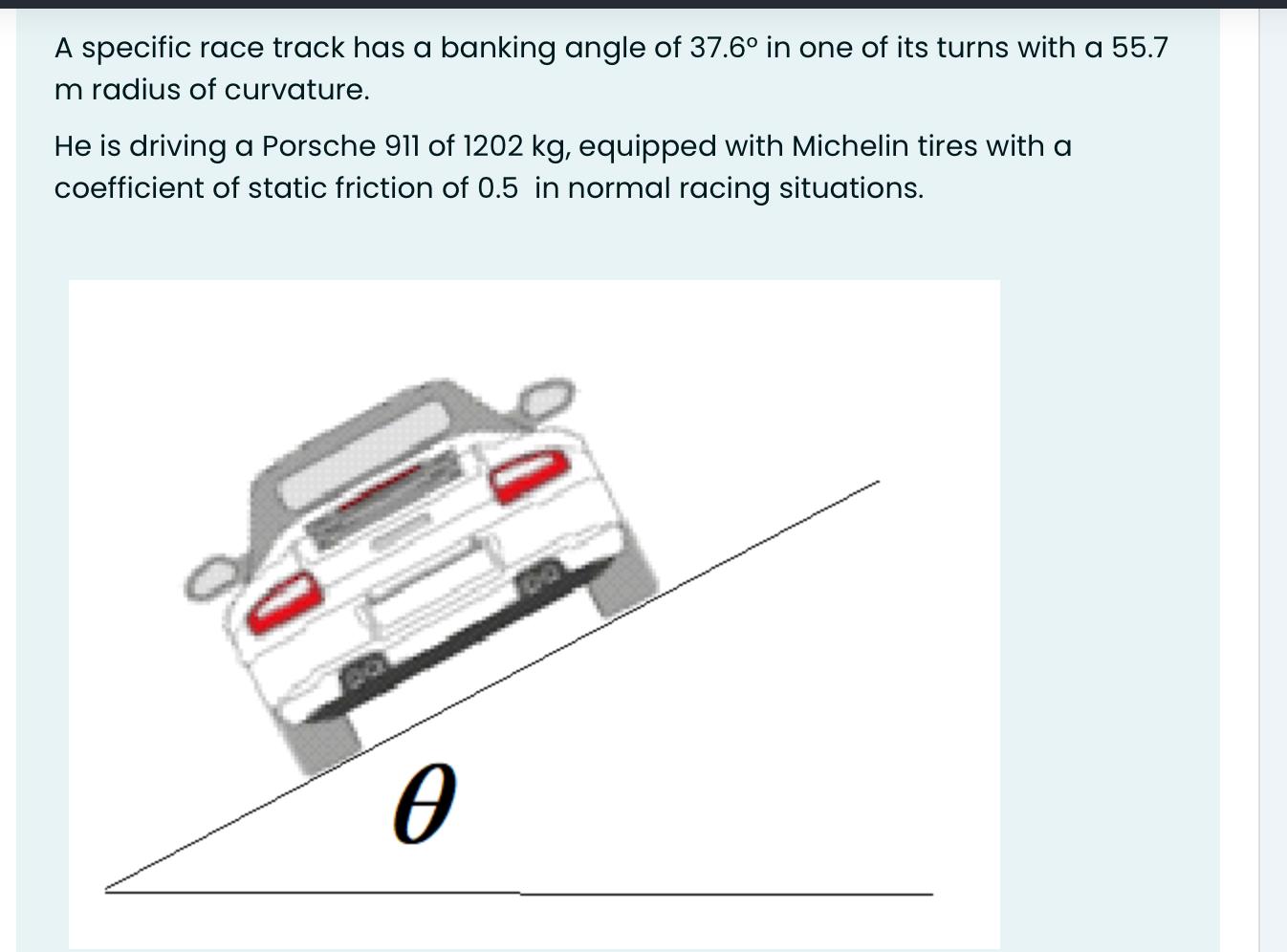 A specific race track has a banking angle of 37.6° in one of its turns with a 55.7 m radius of curvature.

He is driving a Porsche 911 of 1202 kg, equipped with Michelin tires with a coefficient of static friction of 0.5  in normal racing situations.

$\theta$