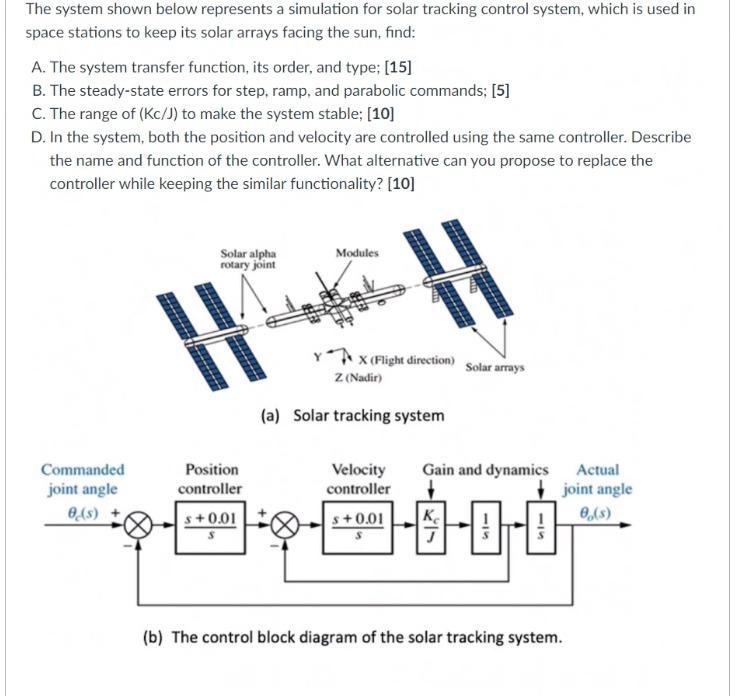 The system shown below represents a simulation for solar tracking control system, which is used in space stations to keep its solar arrays facing the sun, find:

A. The system transfer function, its order, and type; [15]
B. The steady-state errors for step, ramp, and parabolic commands; [5]
C. The range of (Kc/J) to make the system stable; [10]
D. In the system, both the position and velocity are controlled using the same controller. Describe the name and function of the controller. What alternative can you propose to replace the controller while keeping the similar functionality? [10]

Solar alpha rotary joint

Modules

Y X (Flight direction)

Z (Nadir)

Solar arrays

(a) Solar tracking system

Commanded joint angle

$\theta_c(s)$

+

−

Position controller

$\frac{s+0.01}{s}$

+

−

Velocity controller

$\frac{s+0.01}{s}$

Gain and dynamics

$\frac{K_c}{J}$

$\frac{1}{s}$

$\frac{1}{s}$

Actual joint angle

$\theta_o(s)$

(b) The control block diagram of the solar tracking system.