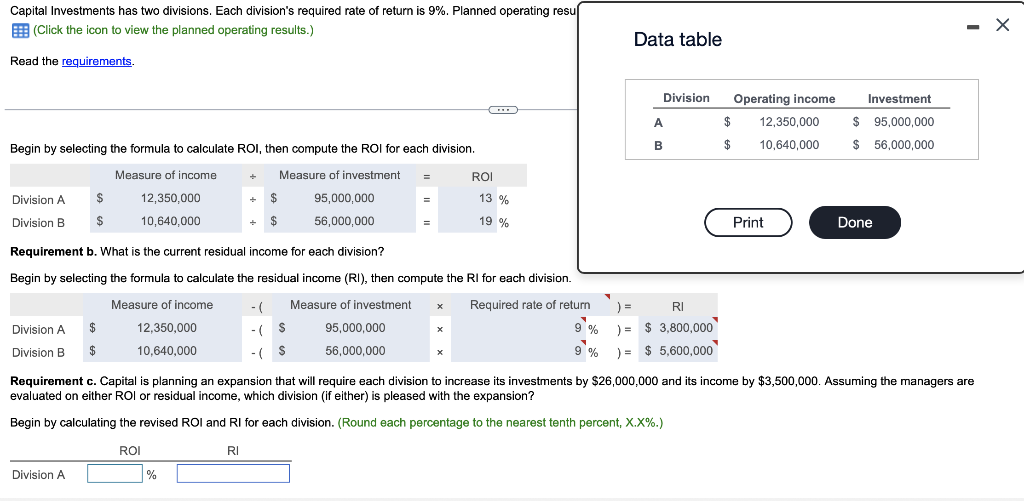 Capital Investments has two divisions. Each division's required rate of return is 9%. Planned operating resu
(Click the icon to view the planned operating results.)

Read the requirements.

Begin by selecting the formula to calculate ROI, then compute the ROI for each division.

| | Measure of income | ÷ | Measure of investment | = | ROI |
|---|---|---|---|---|---|
| Division A | $ 12,350,000 | ÷ | $ 95,000,000 | = | 13 % |
| Division B | $ 10,640,000 | ÷ | $ 56,000,000 | = | 19 % |

Requirement b. What is the current residual income for each division?

Begin by selecting the formula to calculate the residual income (RI), then compute the RI for each division.

| | Measure of income | - ( | Measure of investment | × | Required rate of return | ) = | RI |
|---|---|---|---|---|---|---|---|
| Division A | $ 12,350,000 | - ( | $ 95,000,000 | × | 9 % | ) = | $ 3,800,000 |
| Division B | $ 10,640,000 | - ( | $ 56,000,000 | × | 9 % | ) = | $ 5,600,000 |

Requirement c. Capital is planning an expansion that will require each division to increase its investments by $26,000,000 and its income by $3,500,000. Assuming the managers are evaluated on either ROI or residual income, which division (if either) is pleased with the expansion?

Begin by calculating the revised ROI and RI for each division. (Round each percentage to the nearest tenth percent, X.X%.)

| | ROI | RI |
|---|---|---|
| Division A | % | |

Data table

| Division | Operating income | Investment |
|---|---|---|
| A | $ 12,350,000 | $ 95,000,000 |
| B | $ 10,640,000 | $ 56,000,000 |

Print
Done