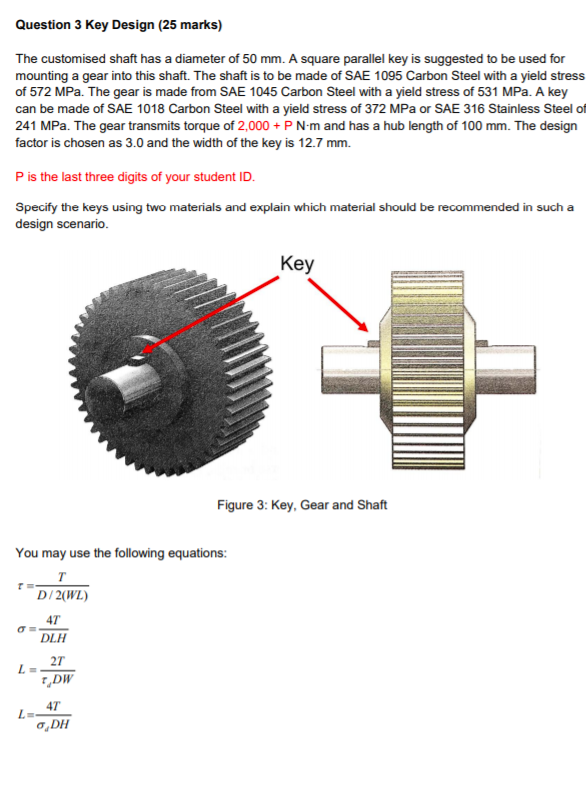 Question 3 Key Design (25 marks)

The customised shaft has a diameter of 50 mm. A square parallel key is suggested to be used for mounting a gear into this shaft. The shaft is to be made of SAE 1095 Carbon Steel with a yield stress of 572 MPa. The gear is made from SAE 1045 Carbon Steel with a yield stress of 531 MPa. A key can be made of SAE 1018 Carbon Steel with a yield stress of 372 MPa or SAE 316 Stainless Steel of 241 MPa. The gear transmits torque of 2,000 + P N·m and has a hub length of 100 mm. The design factor is chosen as 3.0 and the width of the key is 12.7 mm.

P is the last three digits of your student ID.

Specify the keys using two materials and explain which material should be recommended in such a design scenario.

Key

Figure 3: Key, Gear and Shaft

You may use the following equations:

$\tau = \frac{T}{D/2(WL)}$

$\sigma = \frac{4T}{DLH}$

$L = \frac{2T}{\tau_d DW}$

$L = \frac{4T}{\sigma_d DH}$