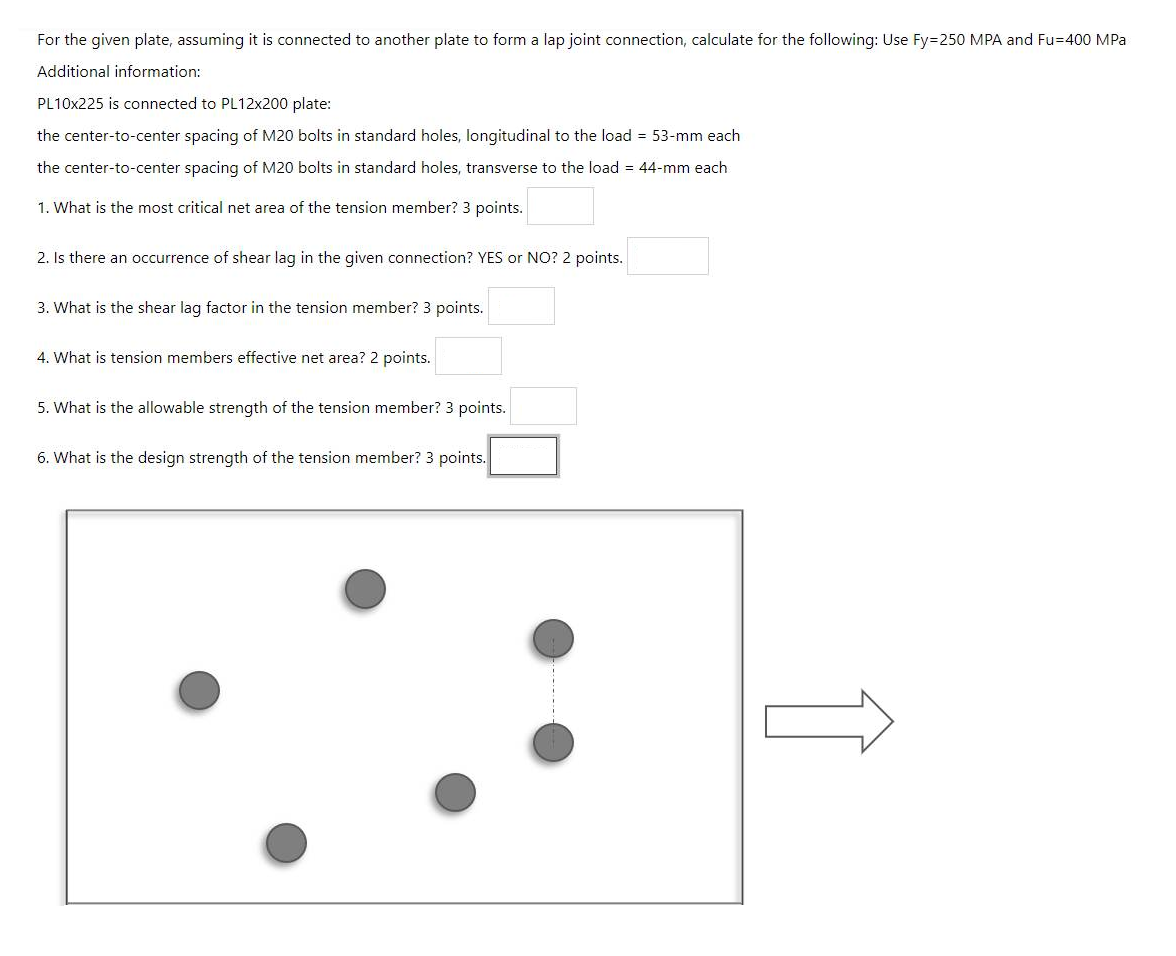 For the given plate, assuming it is connected to another plate to form a lap joint connection, calculate for the following: Use Fy=250 MPA and Fu=400 MPa

Additional information:

PL10x225 is connected to PL12x200 plate:

the center-to-center spacing of M20 bolts in standard holes, longitudinal to the load = 53-mm each

the center-to-center spacing of M20 bolts in standard holes, transverse to the load = 44-mm each

1. What is the most critical net area of the tension member? 3 points.

2. Is there an occurrence of shear lag in the given connection? YES or NO? 2 points.

3. What is the shear lag factor in the tension member? 3 points.

4. What is tension members effective net area? 2 points.

5. What is the allowable strength of the tension member? 3 points.

6. What is the design strength of the tension member? 3 points.