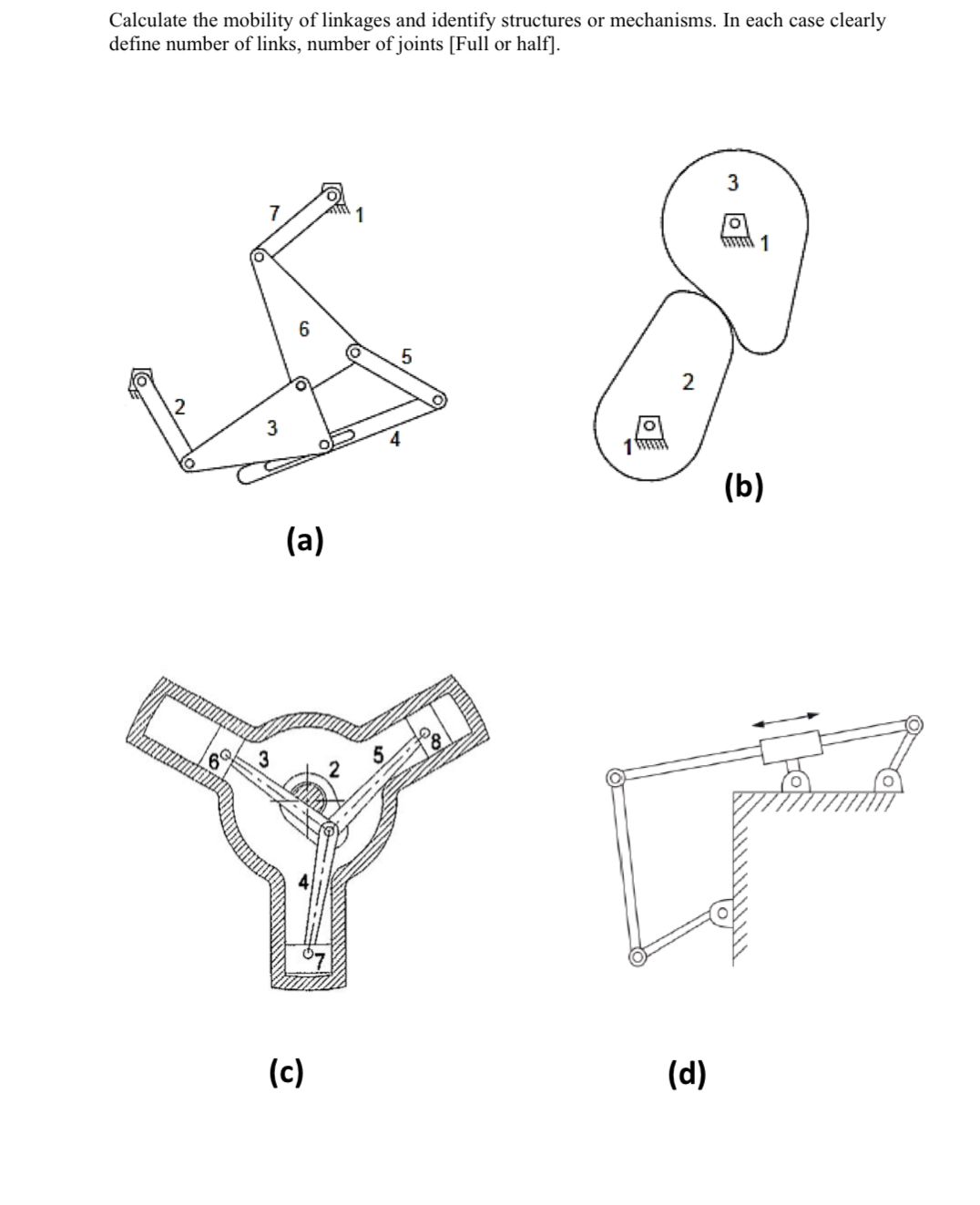 Calculate the mobility of linkages and identify structures or mechanisms. In each case clearly define number of links, number of joints [Full or half].

7
1
6
5
2
3
4

(a)

3
1
2
1

(b)

6
3
2
5
8
4
7

(c)

(d)