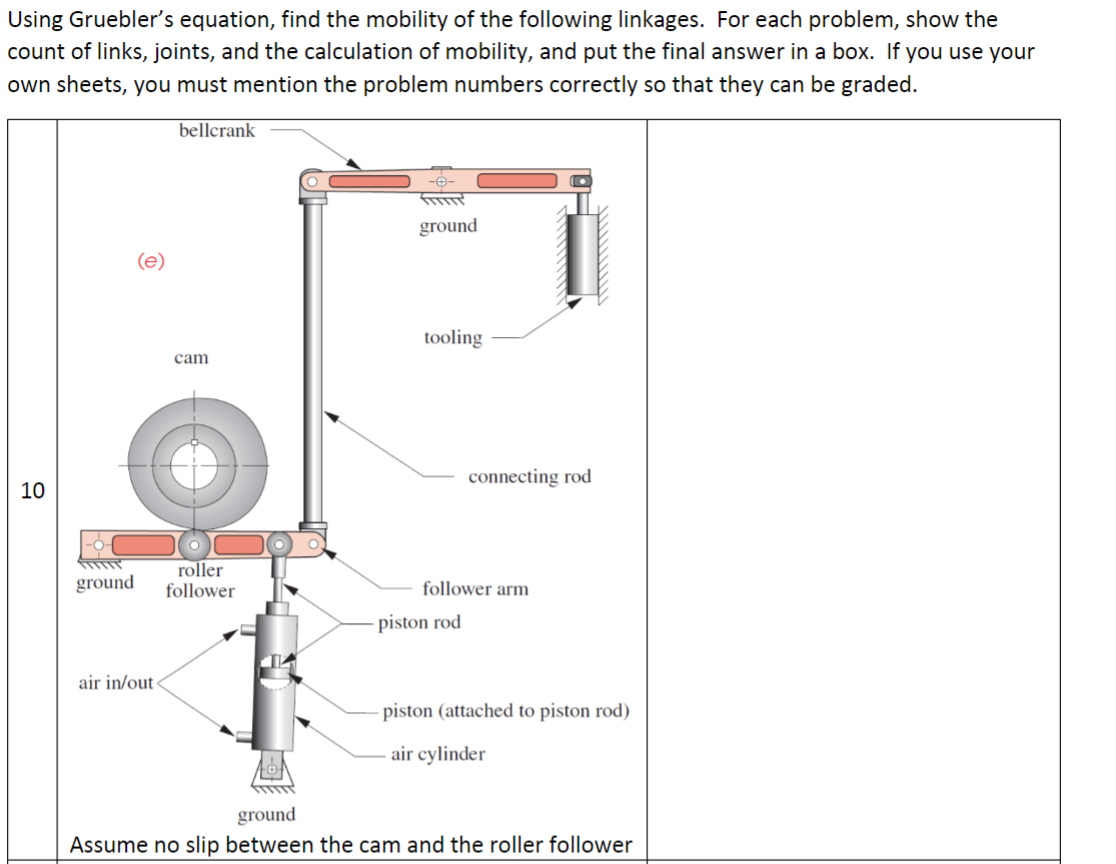 Using Gruebler's equation, find the mobility of the following linkages. For each problem, show the count of links, joints, and the calculation of mobility, and put the final answer in a box. If you use your own sheets, you must mention the problem numbers correctly so that they can be graded.

10

bellcrank

ground

(e)

tooling

cam

connecting rod

ground

roller follower

follower arm

piston rod

air in/out

piston (attached to piston rod)

air cylinder

ground

Assume no slip between the cam and the roller follower