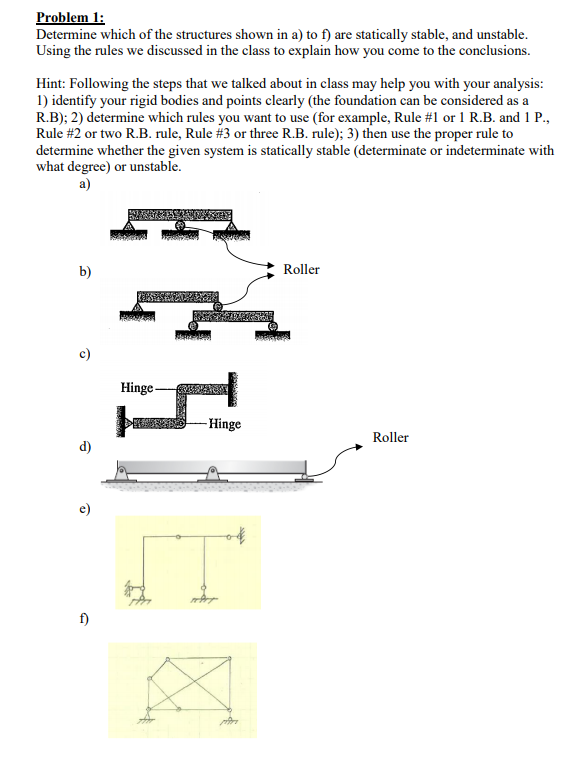 Problem 1:
Determine which of the structures shown in a) to f) are statically stable, and unstable. Using the rules we discussed in the class to explain how you come to the conclusions.

Hint: Following the steps that we talked about in class may help you with your analysis: 1) identify your rigid bodies and points clearly (the foundation can be considered as a R.B); 2) determine which rules you want to use (for example, Rule #1 or 1 R.B. and 1 P., Rule #2 or two R.B. rule, Rule #3 or three R.B. rule); 3) then use the proper rule to determine whether the given system is statically stable (determinate or indeterminate with what degree) or unstable.

a)

Roller

b)

c)

Hinge

Hinge

Roller

d)

e)

f)