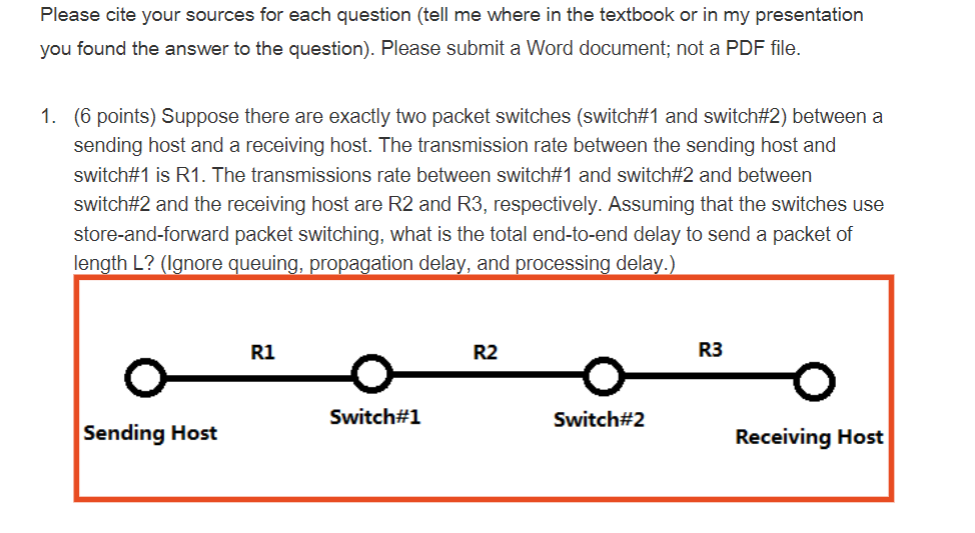 Please cite your sources for each question (tell me where in the textbook or in my presentation you found the answer to the question). Please submit a Word document; not a PDF file.

1. (6 points) Suppose there are exactly two packet switches (switch#1 and switch#2) between a sending host and a receiving host. The transmission rate between the sending host and switch#1 is R1. The transmissions rate between switch#1 and switch#2 and between switch#2 and the receiving host are R2 and R3, respectively. Assuming that the switches use store-and-forward packet switching, what is the total end-to-end delay to send a packet of length L? (Ignore queuing, propagation delay, and processing delay.)

R1
R2
R3
Sending Host
Switch#1
Switch#2
Receiving Host