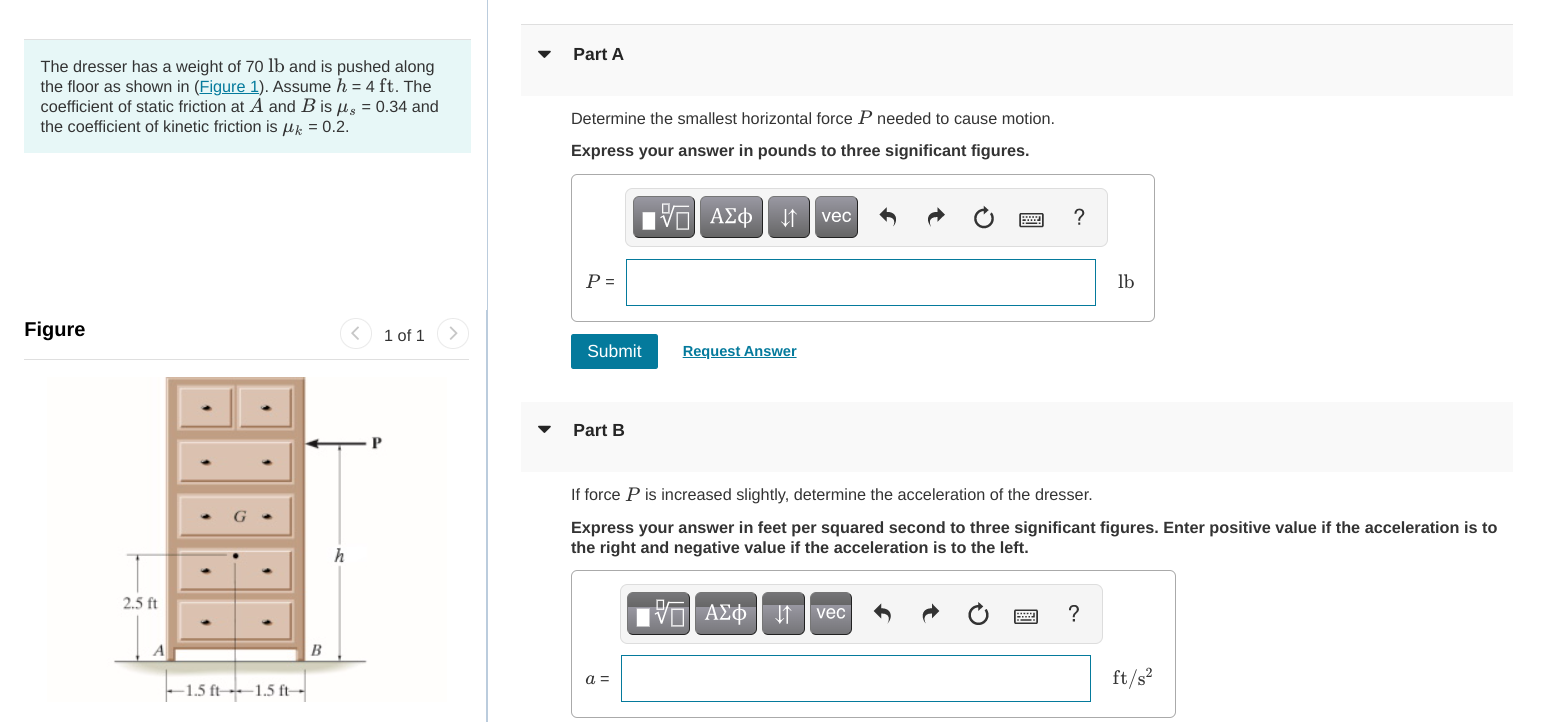 The dresser has a weight of 70 lb and is pushed along the floor as shown in (Figure 1). Assume $h$ = 4 ft. The coefficient of static friction at $A$ and $B$ is $\mu_s$ = 0.34 and the coefficient of kinetic friction is $\mu_k$ = 0.2.

Figure

1 of 1

P

G

h

2.5 ft

A

B

1.5 ft 1.5 ft

Part A

Determine the smallest horizontal force $P$ needed to cause motion.

Express your answer in pounds to three significant figures.

ΑΣφ vec ?

$P$ =

lb

Submit Request Answer

Part B

If force $P$ is increased slightly, determine the acceleration of the dresser.

Express your answer in feet per squared second to three significant figures. Enter positive value if the acceleration is to the right and negative value if the acceleration is to the left.

ΑΣφ vec ?

$a$ =

$ft/s^2$